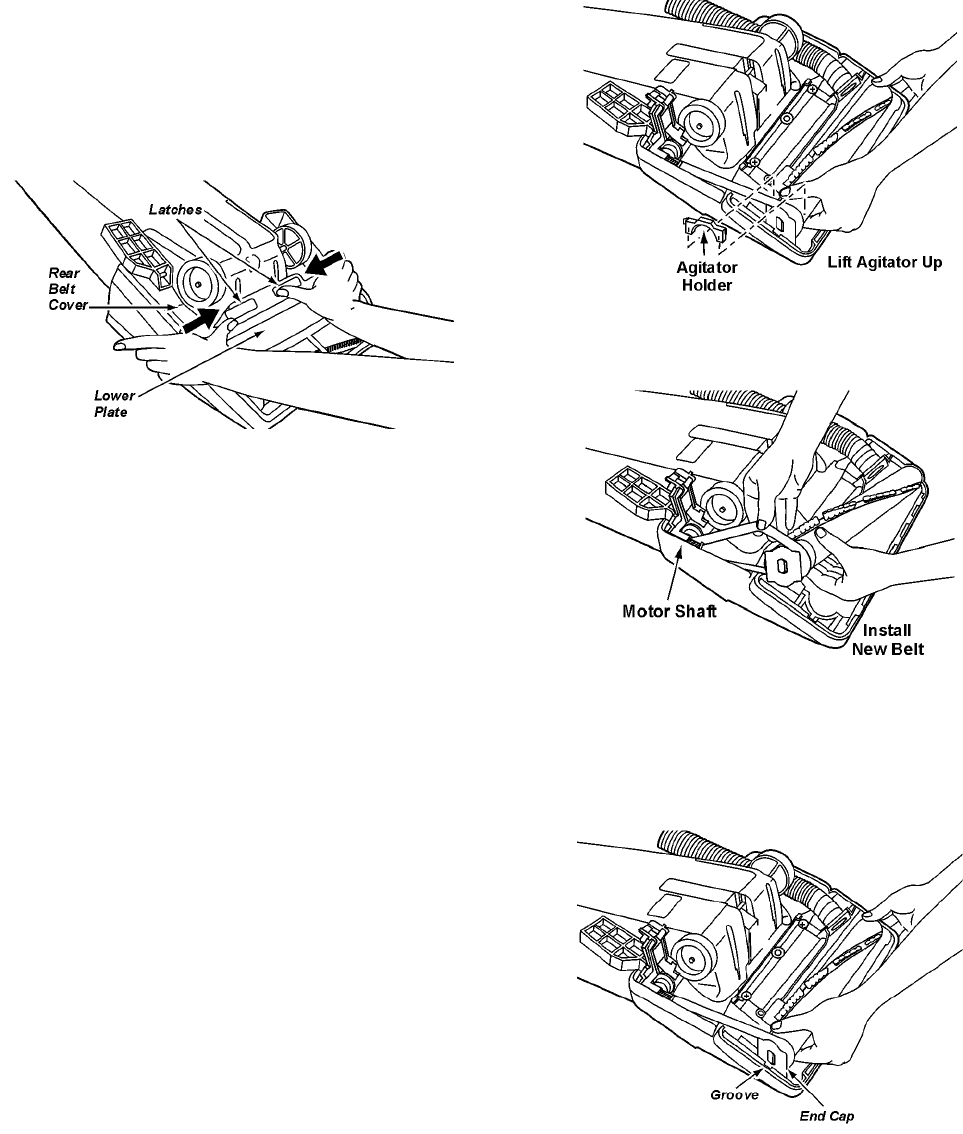 Latches

Rear Belt Cover

Lower Plate

Agitator Holder

Lift Agitator Up

Motor Shaft

Install New Belt

Groove

End Cap