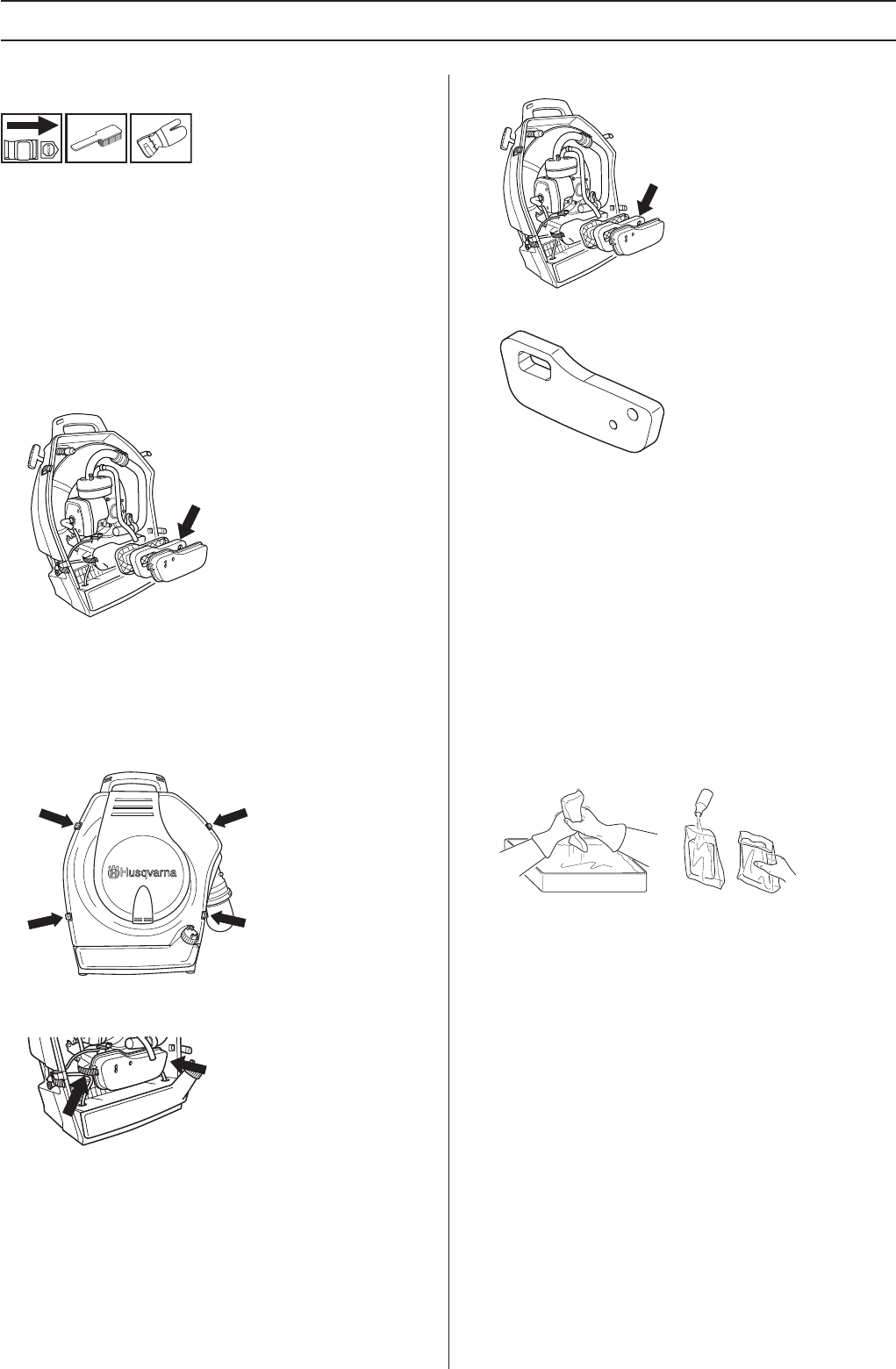 Husqvarna