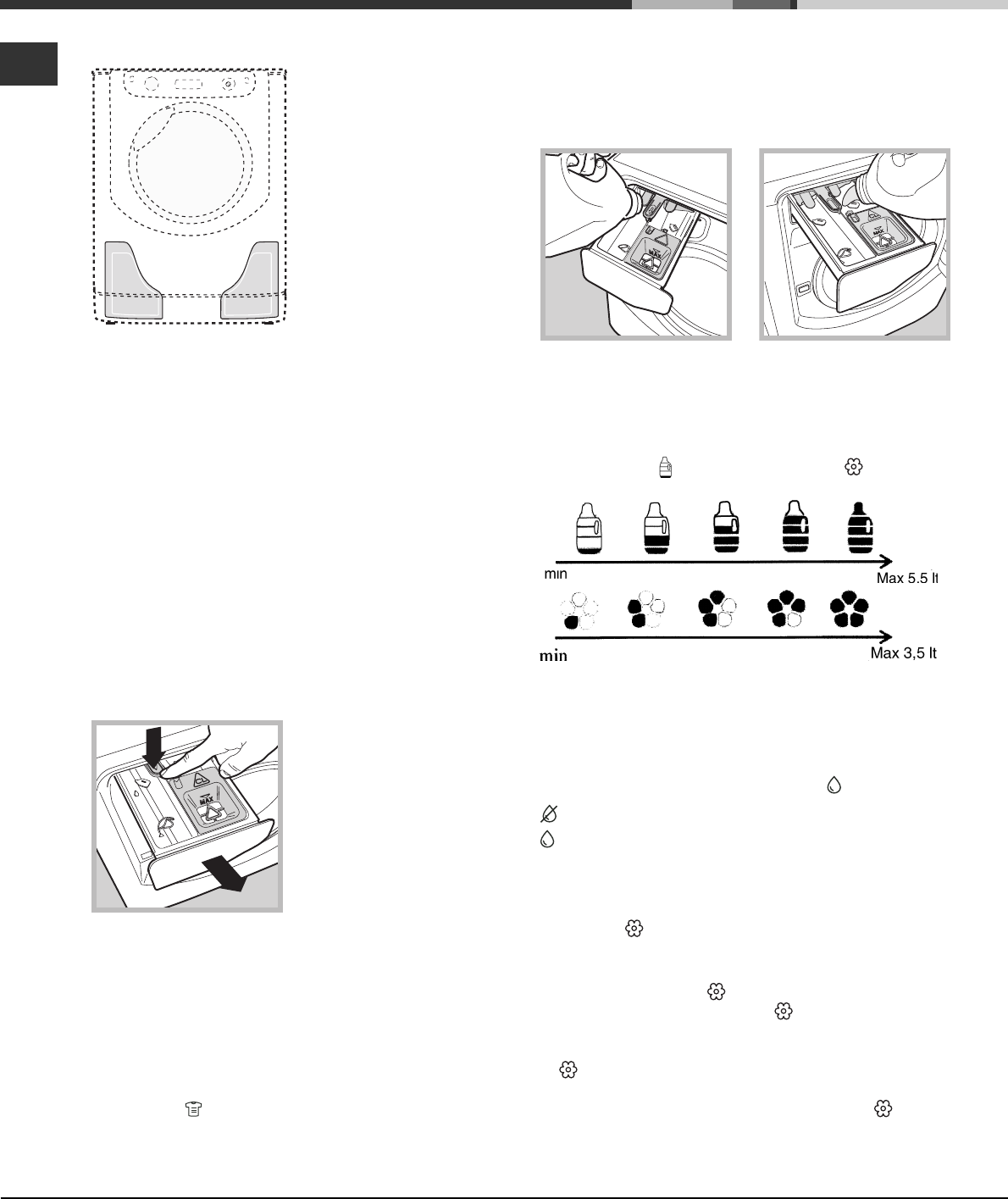 MAX

MAX

min

Max 5.5 lt

min

Max 3,5 lt

MAX