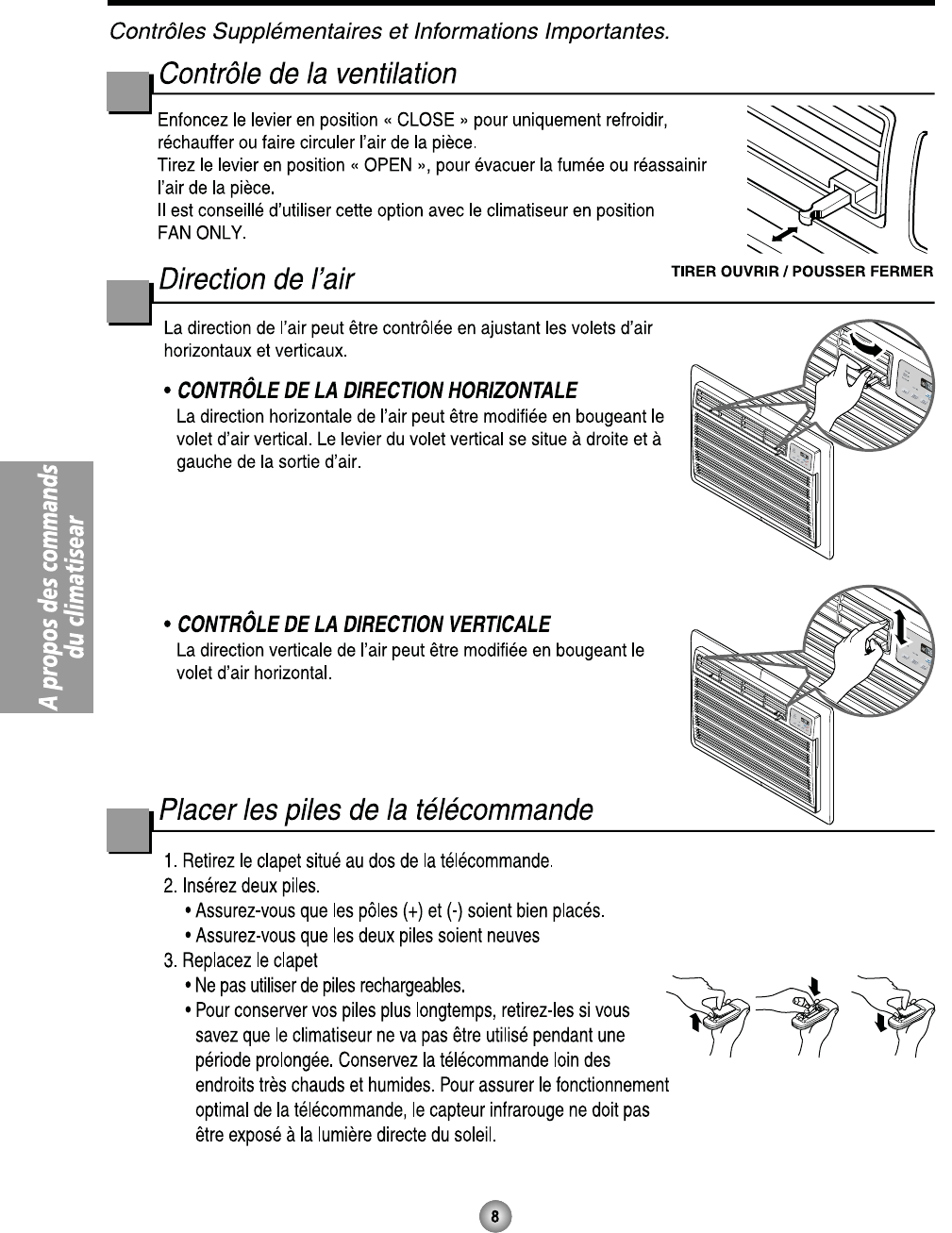 Contrôles Supplémentaires et Informations Importantes.

Contrôle de la ventilation

Enfoncez le levier en position « CLOSE » pour uniquement refroidir, réchauffer ou faire circuler l'air de la pièce.
Tirez le levier en position « OPEN », pour évacuer la fumée ou réassainir l'air de la pièce.
Il est conseillé d'utiliser cette option avec le climatiseur en position FAN ONLY.

TIRER OUVRIR / POUSSER FERMER

Direction de l'air

La direction de l'air peut être contrôlée en ajustant les volets d'air horizontaux et verticaux.

• CONTRÔLE DE LA DIRECTION HORIZONTALE
La direction horizontale de l'air peut être modifiée en bougeant le volet d'air vertical. Le levier du volet vertical se situe à droite et à gauche de la sortie d'air.

• CONTRÔLE DE LA DIRECTION VERTICALE
La direction verticale de l'air peut être modifiée en bougeant le volet d'air horizontal.

A propos des commands du climatisear

Placer les piles de la télécommande

1. Retirez le clapet situé au dos de la télécommande.
2. Insérez deux piles.
• Assurez-vous que les pôles (+) et (-) soient bien placés.
• Assurez-vous que les deux piles soient neuves
3. Replacez le clapet
• Ne pas utiliser de piles rechargeables.
• Pour conserver vos piles plus longtemps, retirez-les si vous savez que le climatiseur ne va pas être utilisé pendant une période prolongée. Conservez la télécommande loin des endroits très chauds et humides. Pour assurer le fonctionnement optimal de la télécommande, le capteur infrarouge ne doit pas être exposé à la lumière directe du soleil.

8