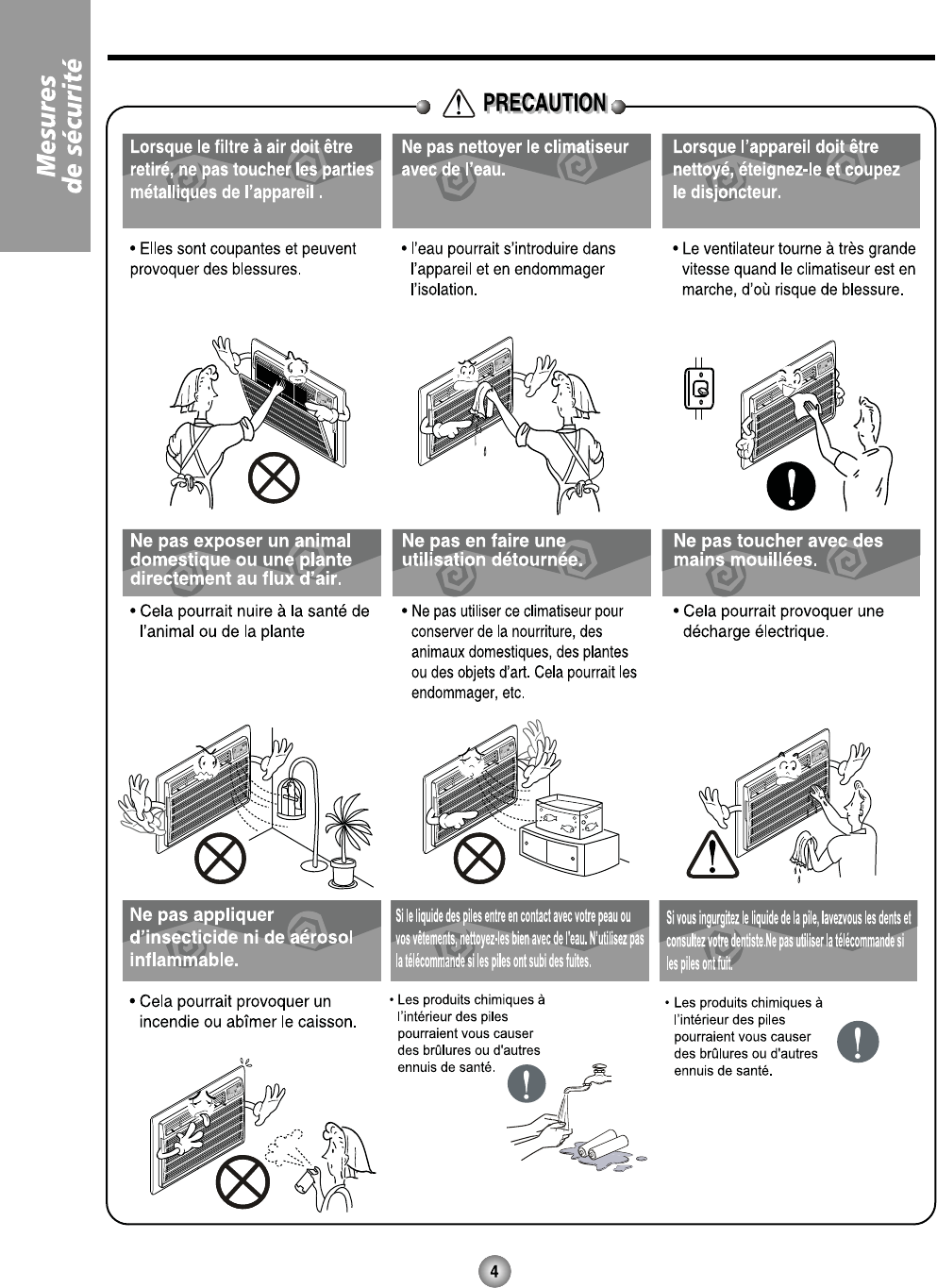 Mesures de sécurité

PRECAUTION

Lorsque le filtre à air doit être retiré, ne pas toucher les parties métalliques de l'appareil .

• Elles sont coupantes et peuvent provoquer des blessures.

Ne pas nettoyer le climatiseur avec de l'eau.

• l'eau pourrait s'introduire dans l'appareil et en endommager l'isolation.

Lorsque l'appareil doit être nettoyé, éteignez-le et coupez le disjoncteur.

• Le ventilateur tourne à très grande vitesse quand le climatiseur est en marche, d'où risque de blessure.

Ne pas exposer un animal domestique ou une plante directement au flux d'air.

• Cela pourrait nuire à la santé de l'animal ou de la plante

Ne pas en faire une utilisation détournée.

• Ne pas utiliser ce climatiseur pour conserver de la nourriture, des animaux domestiques, des plantes ou des objets d'art. Cela pourrait les endommager, etc.

Ne pas toucher avec des mains mouillées.

• Cela pourrait provoquer une décharge électrique.

Ne pas appliquer d'insecticide ni de aérosol inflammable.

• Cela pourrait provoquer un incendie ou abîmer le caisson.

Si le liquide des piles entre en contact avec votre peau ou vos vêtements, nettoyez-les bien avec de l'eau. N'utilisez pas la télécommande si les piles ont subi des fuites.

• Les produits chimiques à l'intérieur des piles pourraient vous causer des brûlures ou d'autres ennuis de santé.

Si vous ingurgitez le liquide de la pile, lavezvous les dents et consultez votre dentiste.Ne pas utiliser la télécommande si les piles ont fuit.

• Les produits chimiques à l'intérieur des piles pourraient vous causer des brûlures ou d'autres ennuis de santé.

4