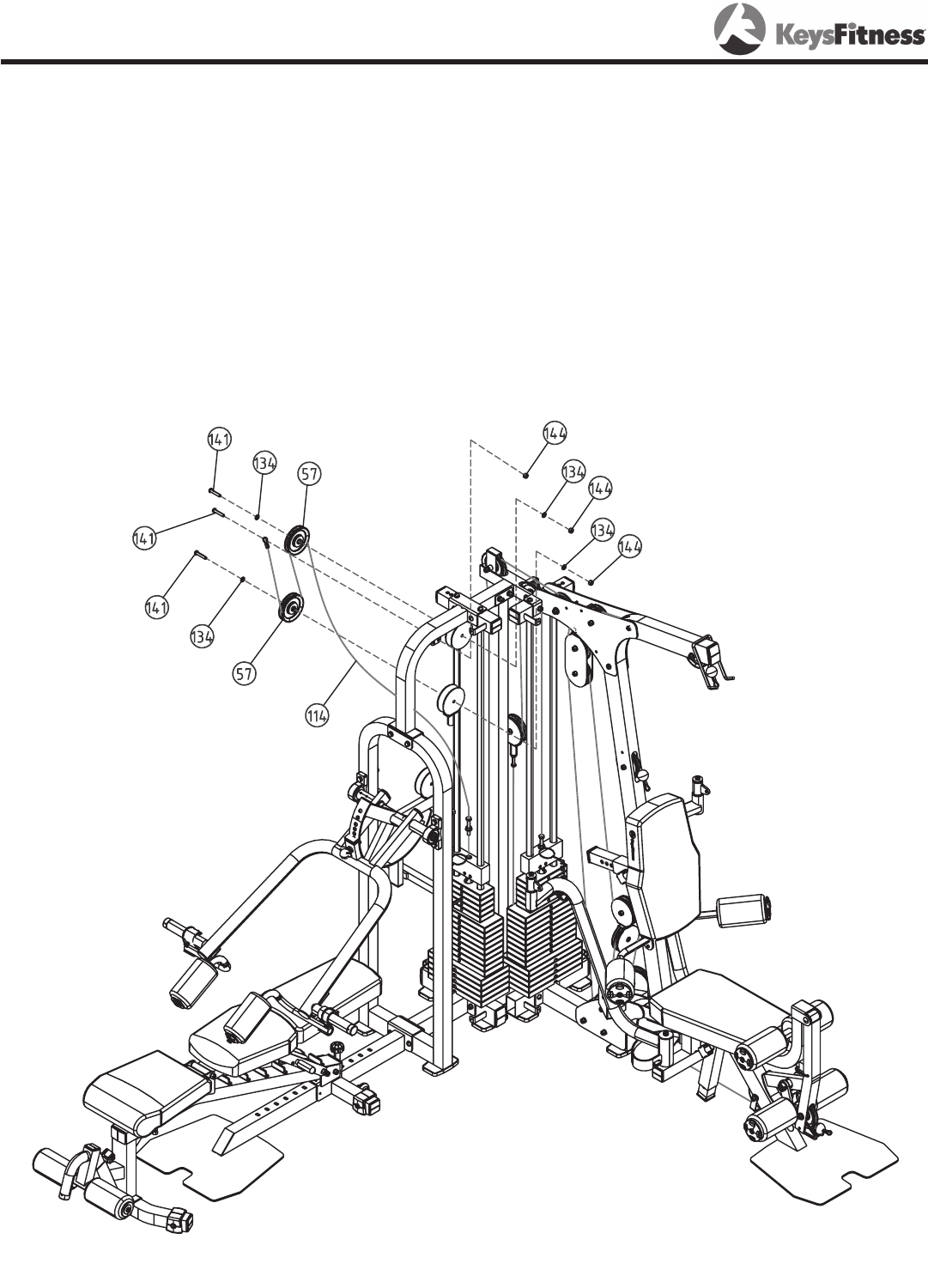 KeysFitness

141
134
57
141
141
134
57
114
144
134
144
134
144