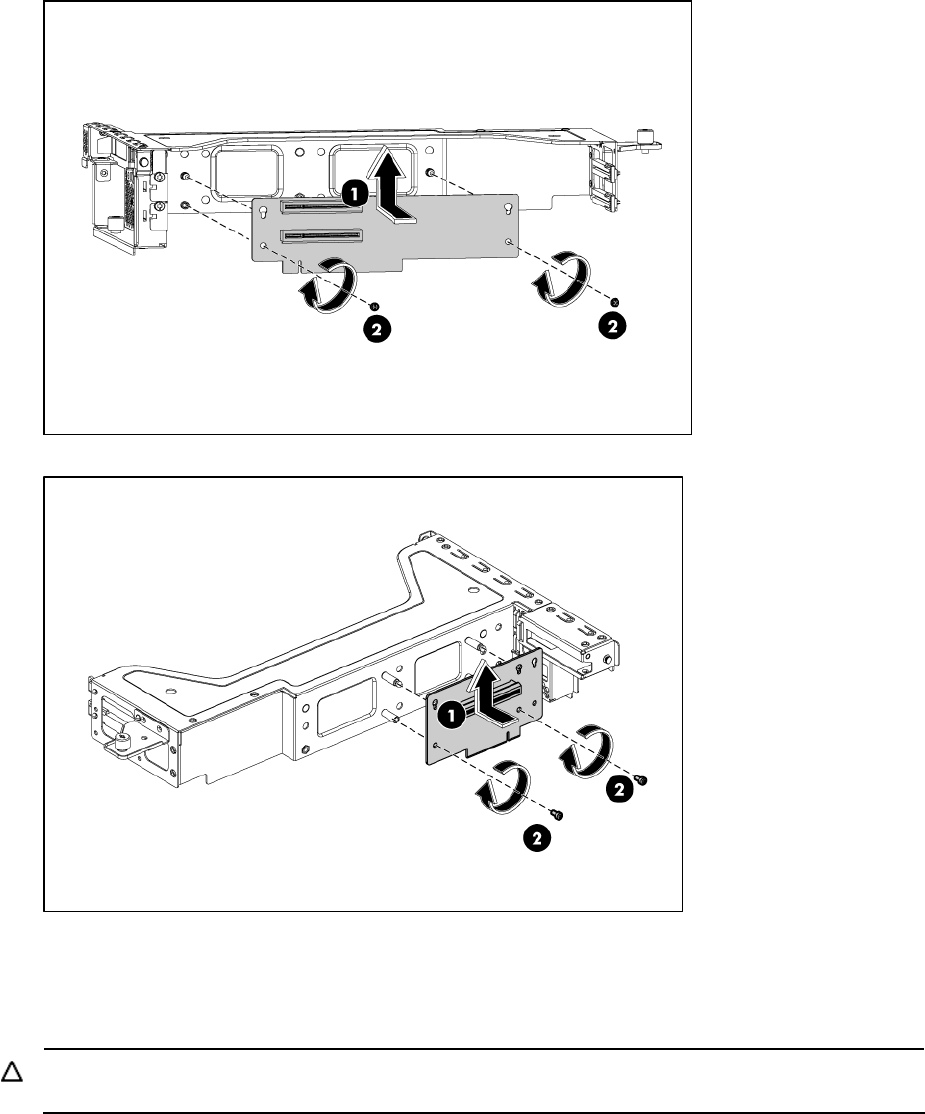 1
2
2

1
2
2