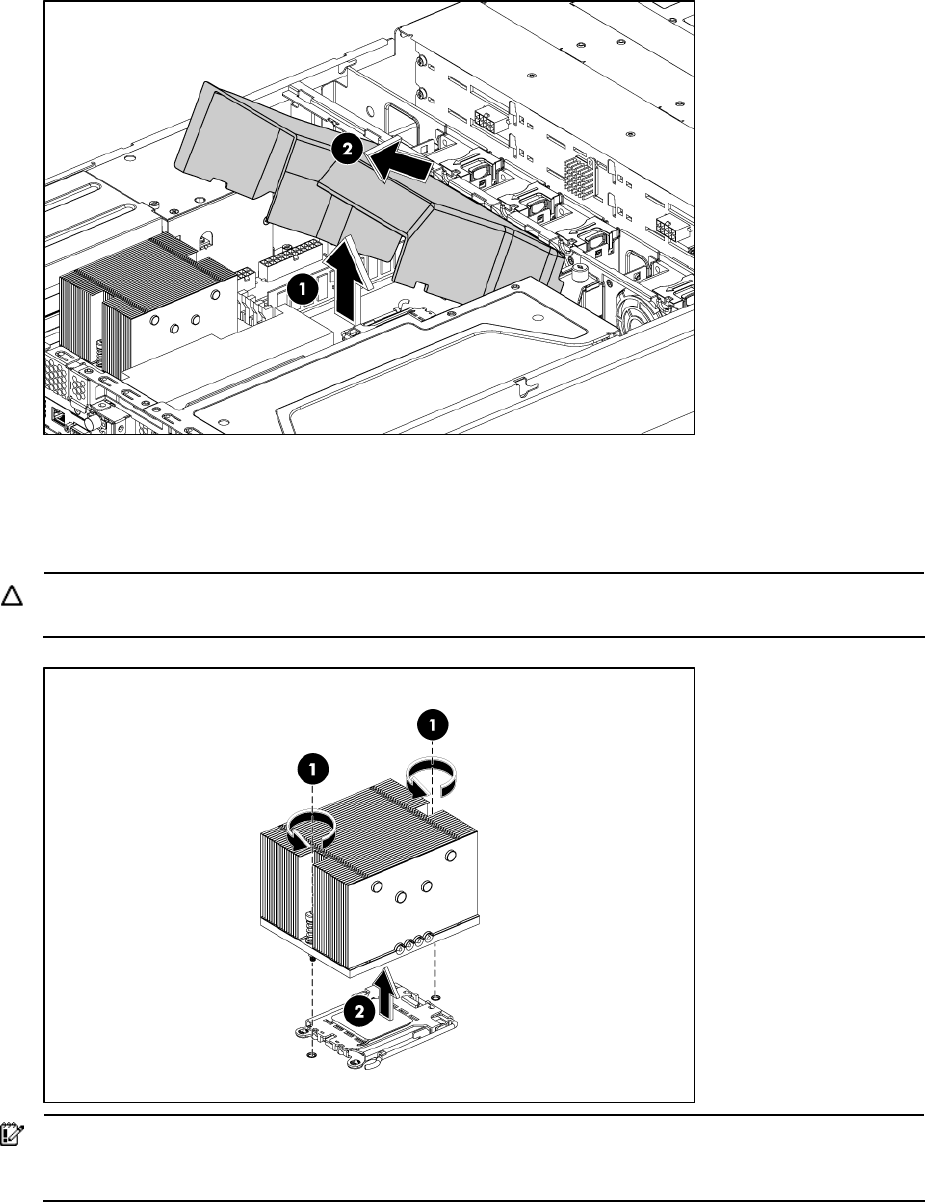 2

1

1

1

2