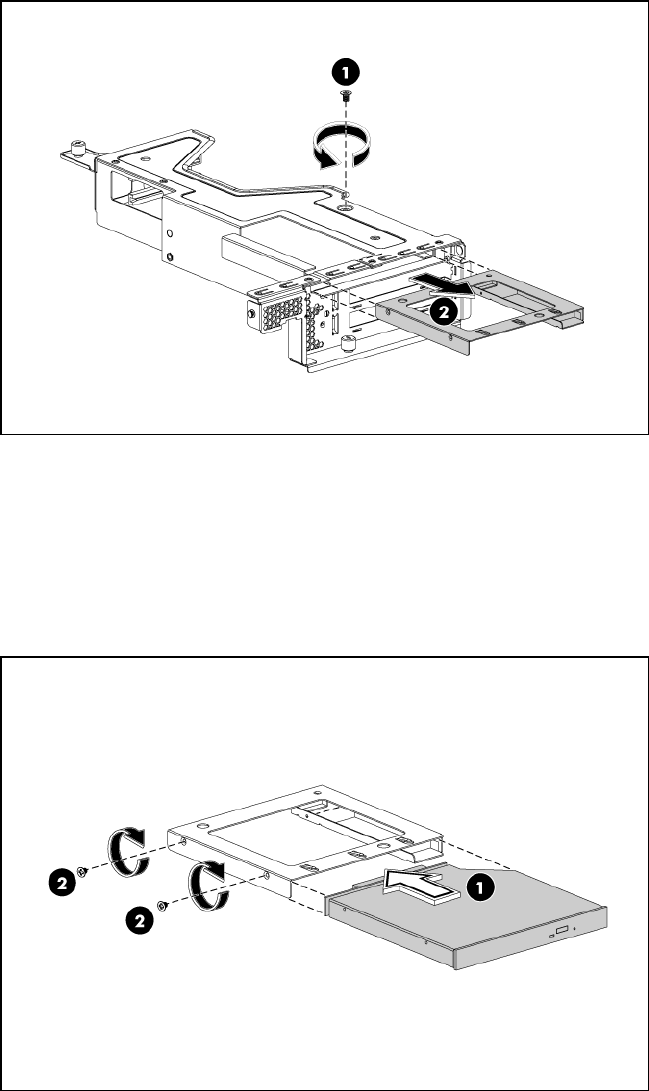 1

2

2

2

1