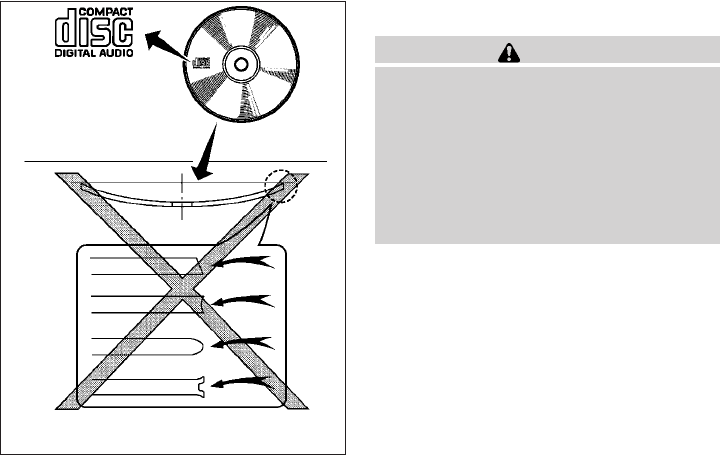 COMPACT
disc
DIGITAL AUDIO