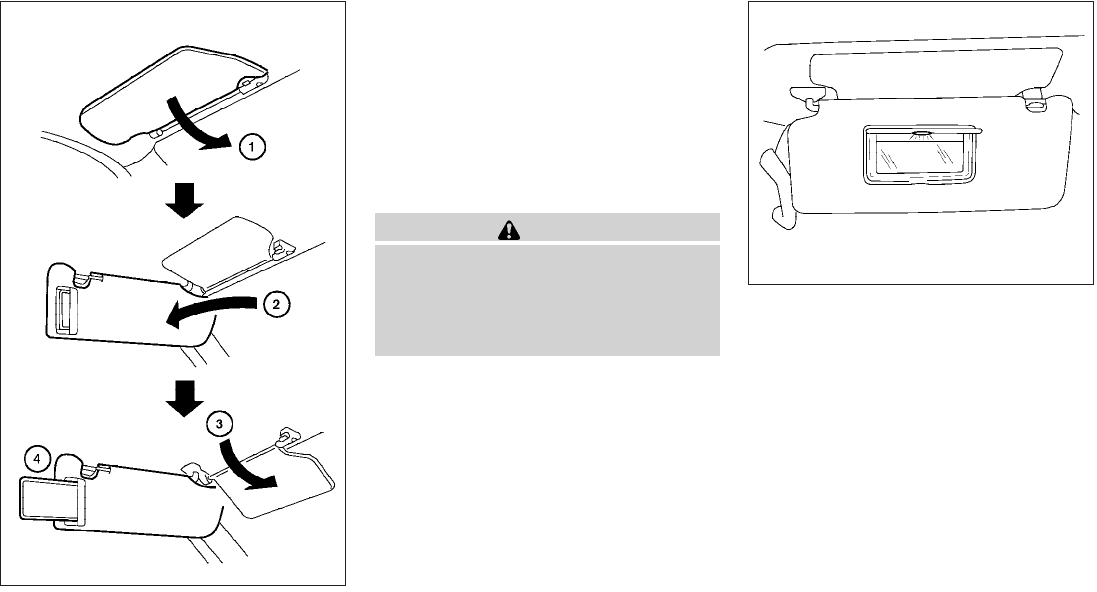 1

2

3

4