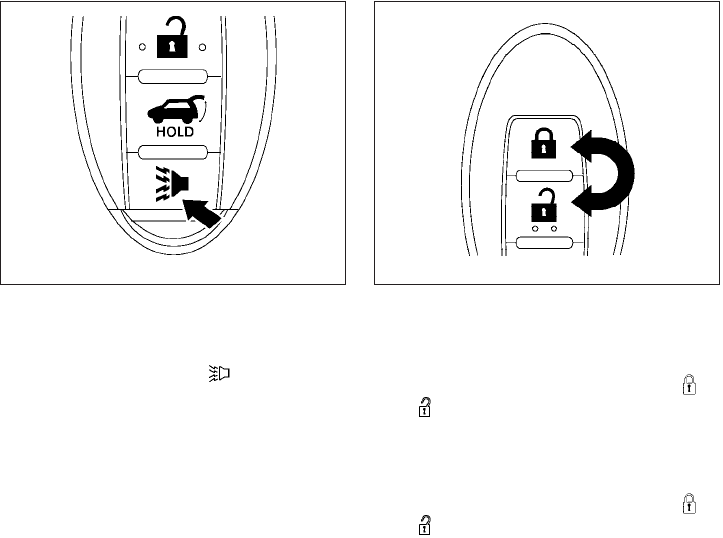 HOLD