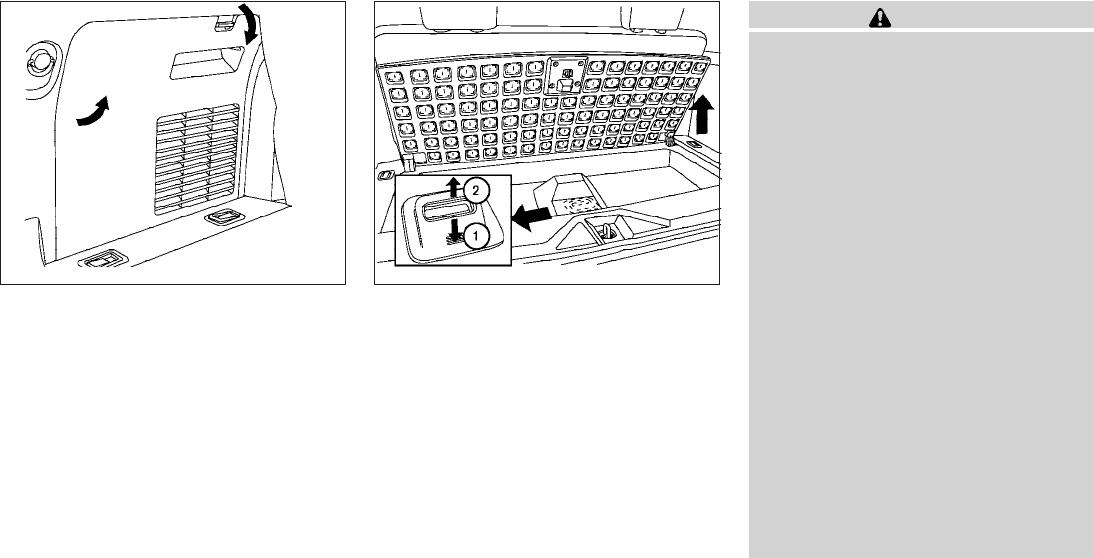 2

1