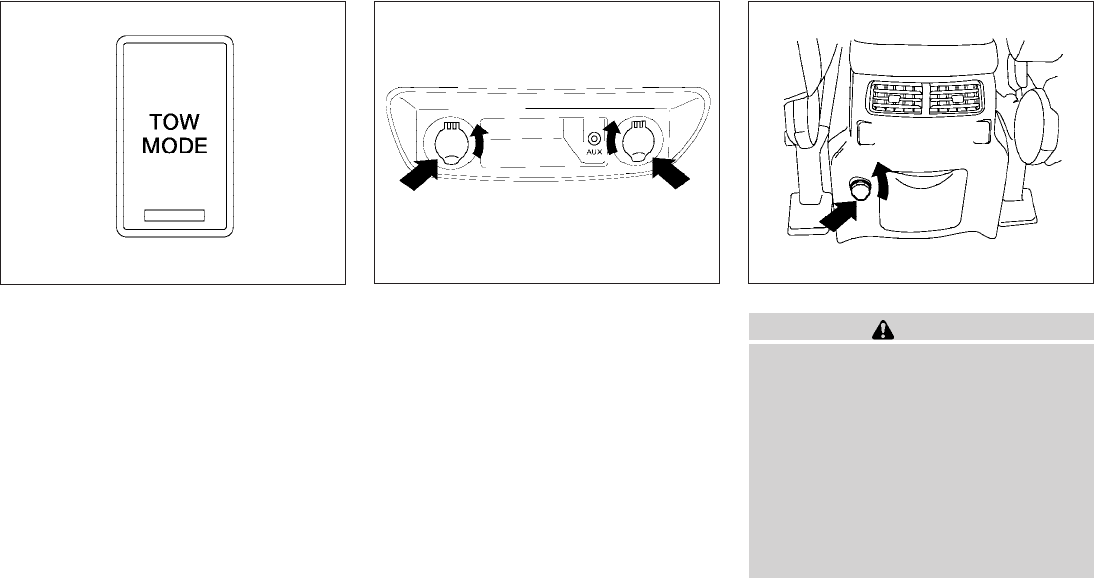 TOW MODE

AUX