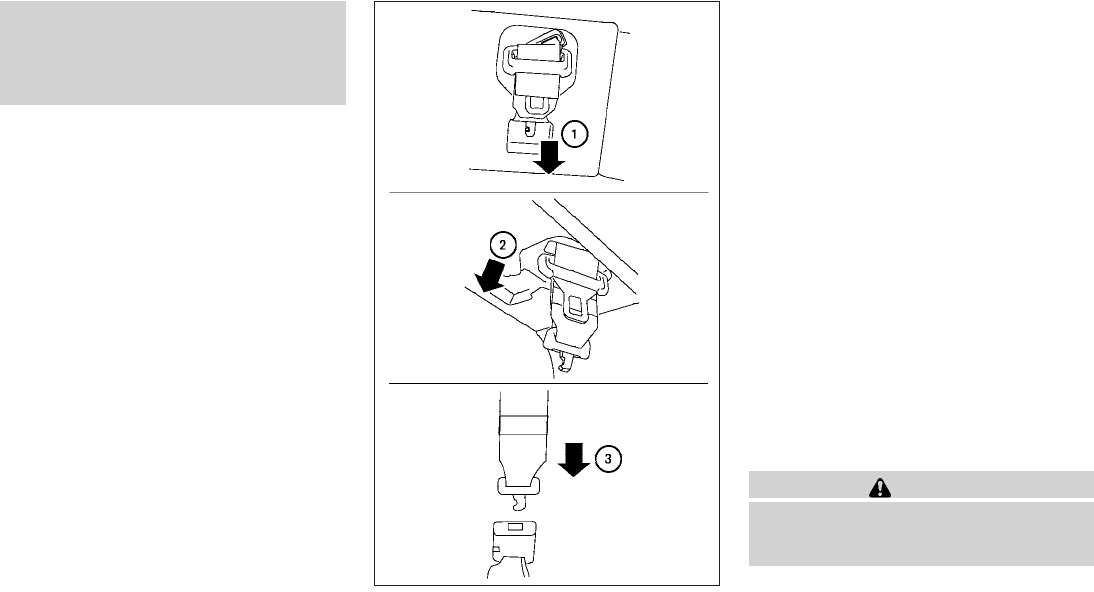 1

2

3