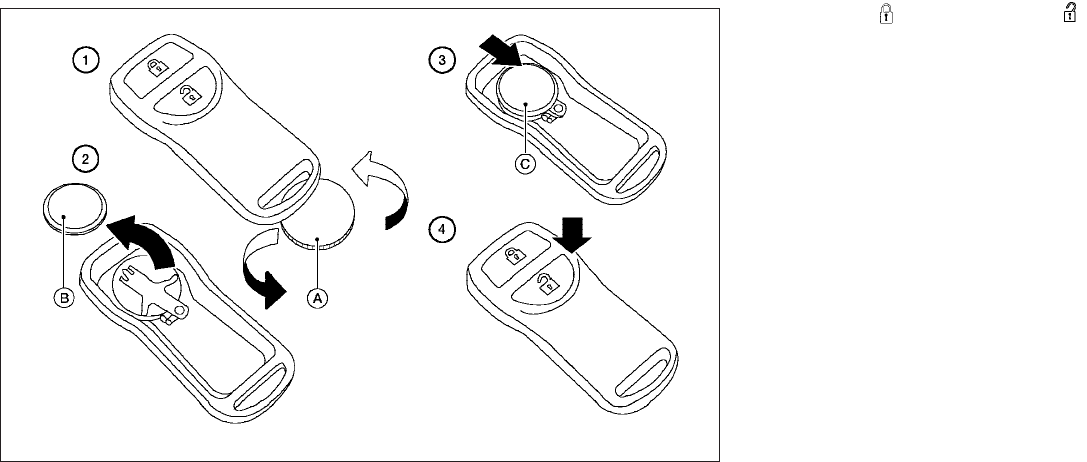 1

2

B

A

3

C

4