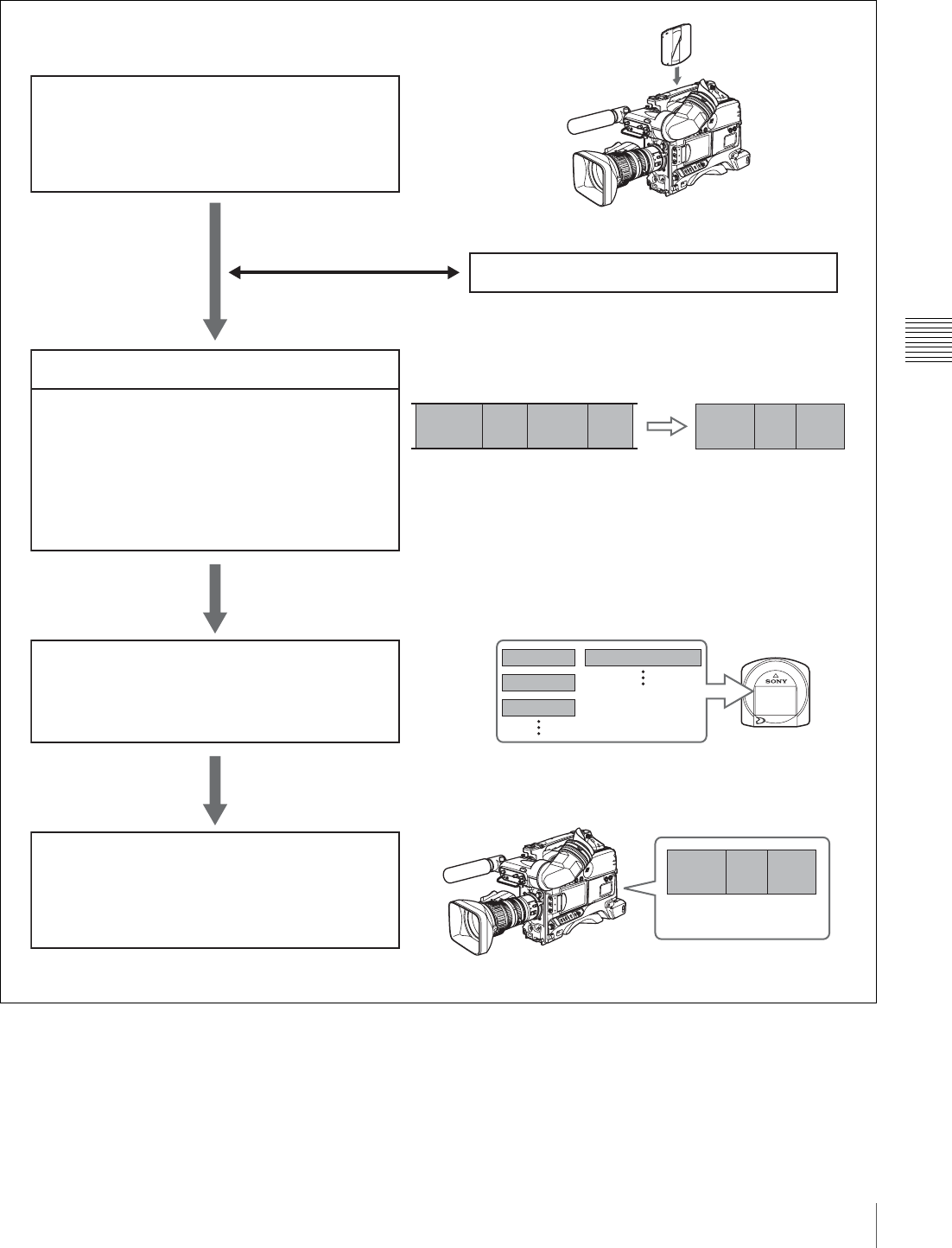 SONY