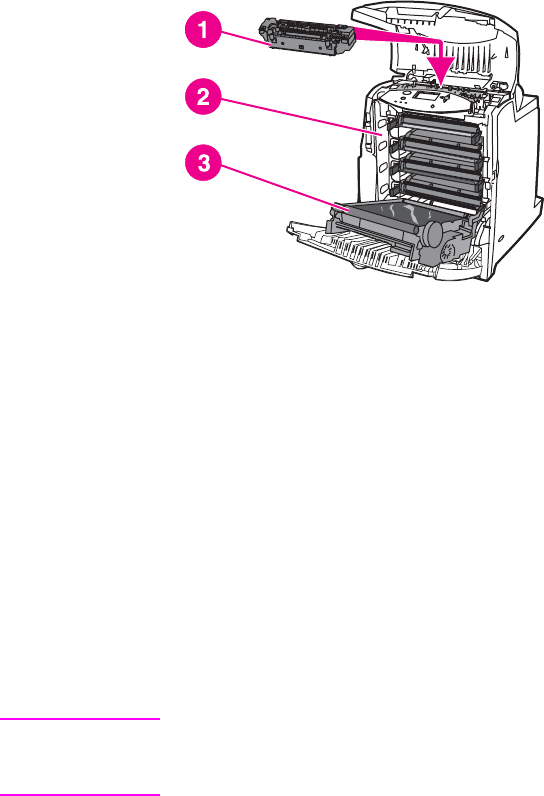 1

2

3