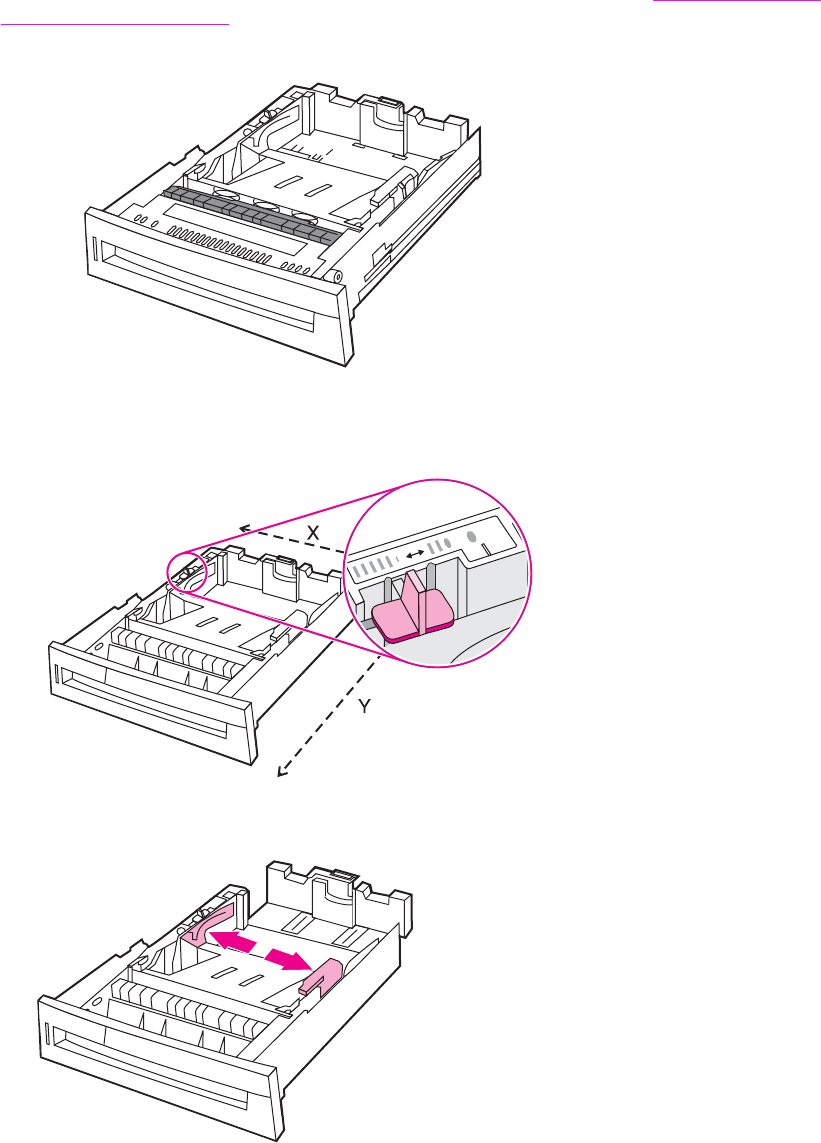 X

Y