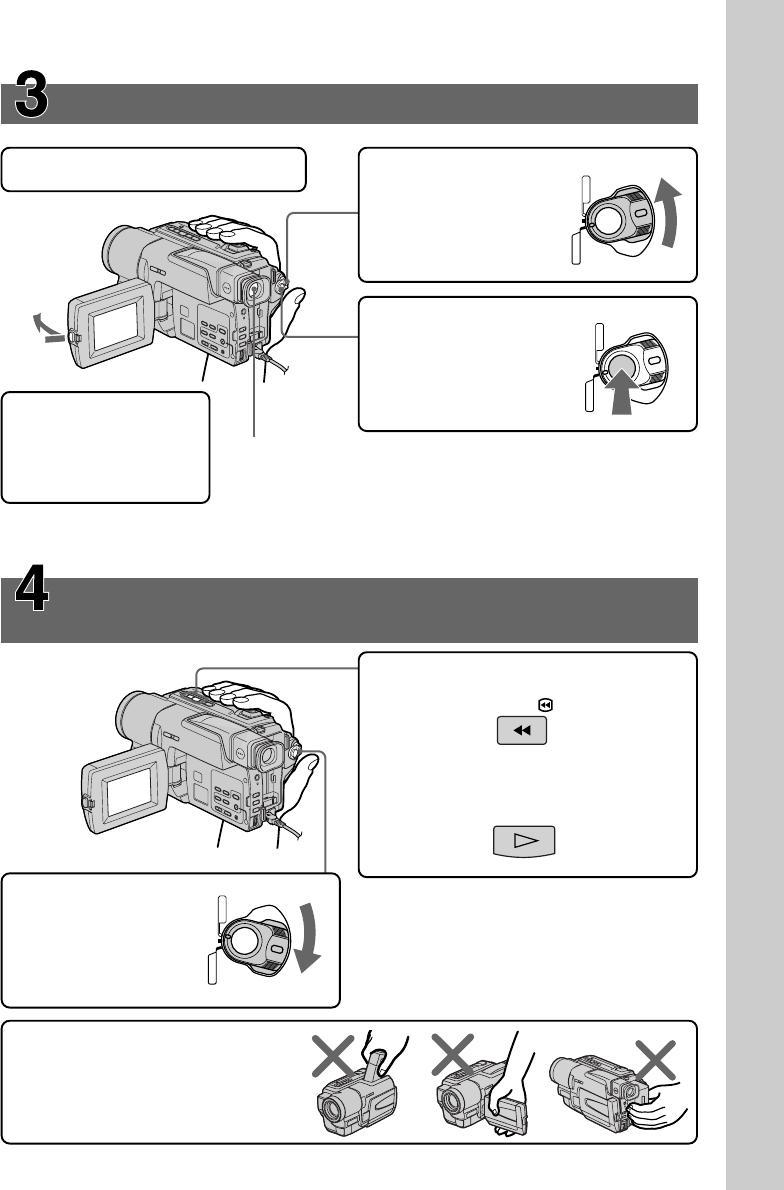 3

4