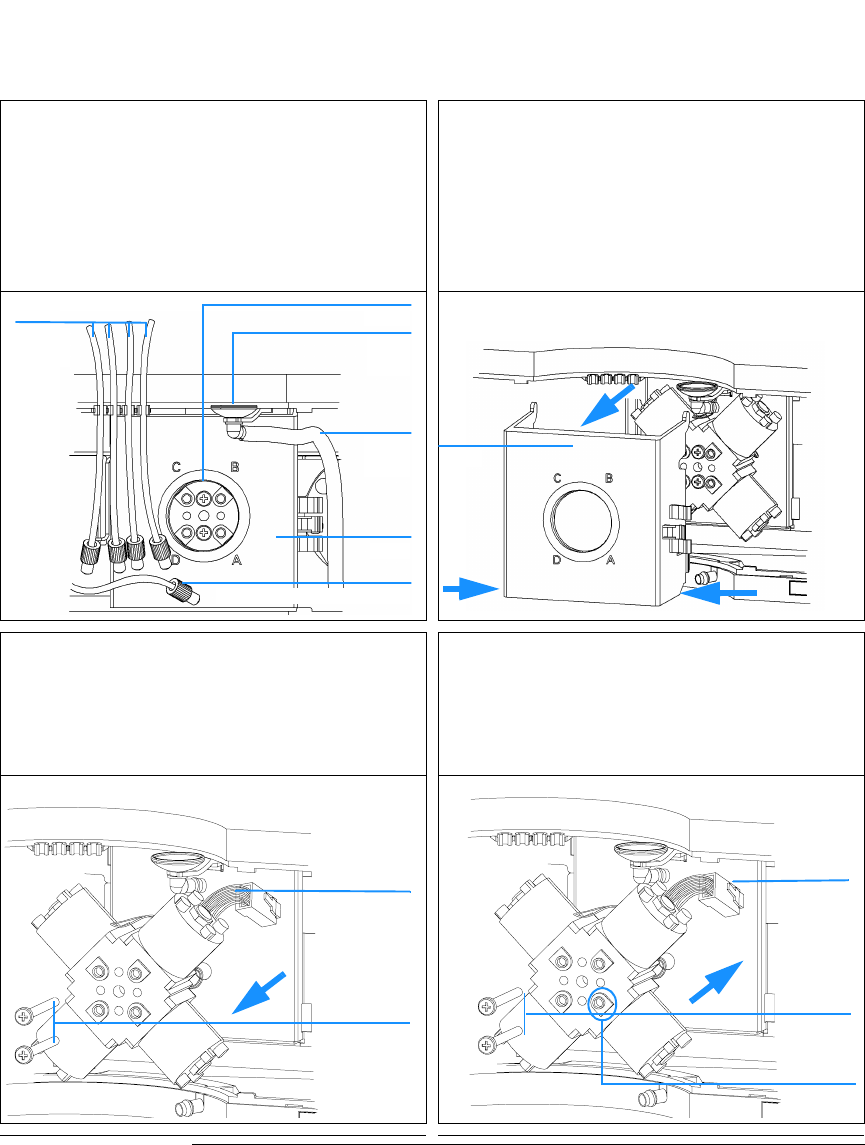 C
B
D
A

C
B
D
A