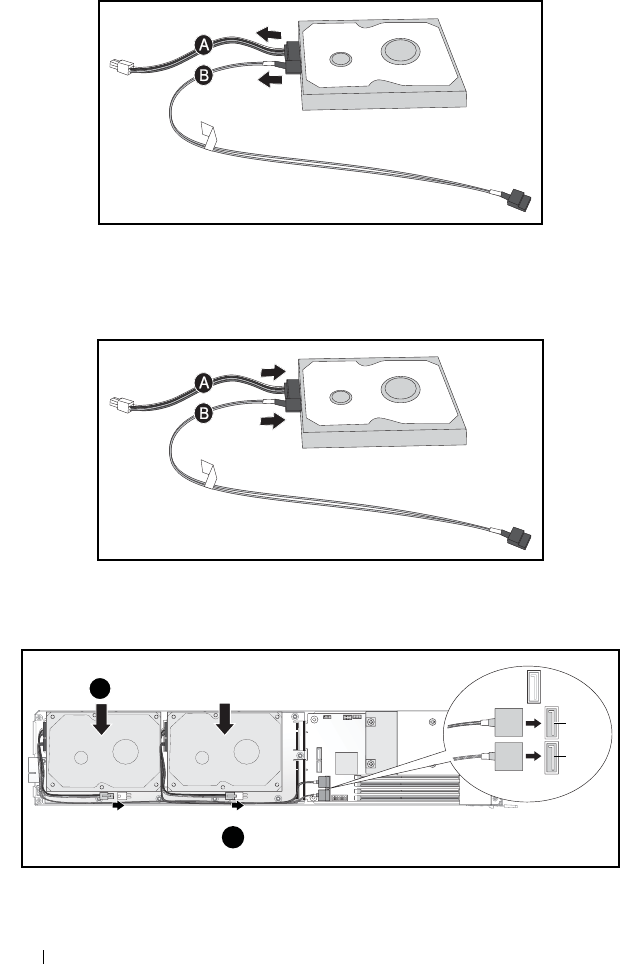 A
B

A
B