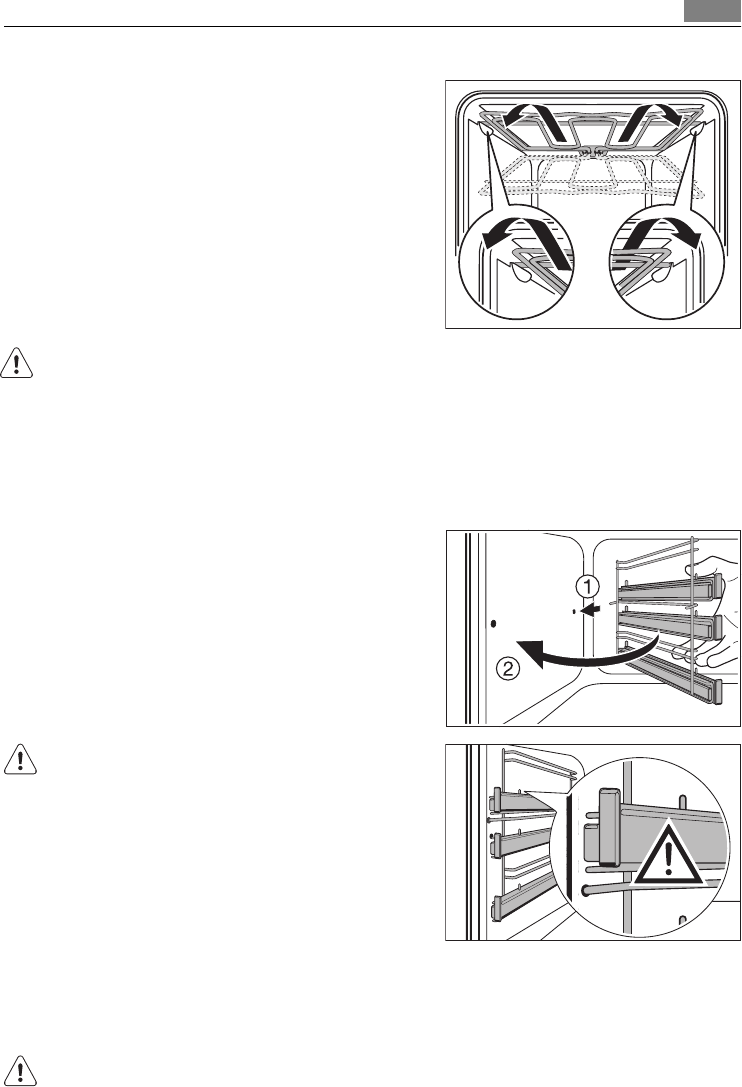 1

2