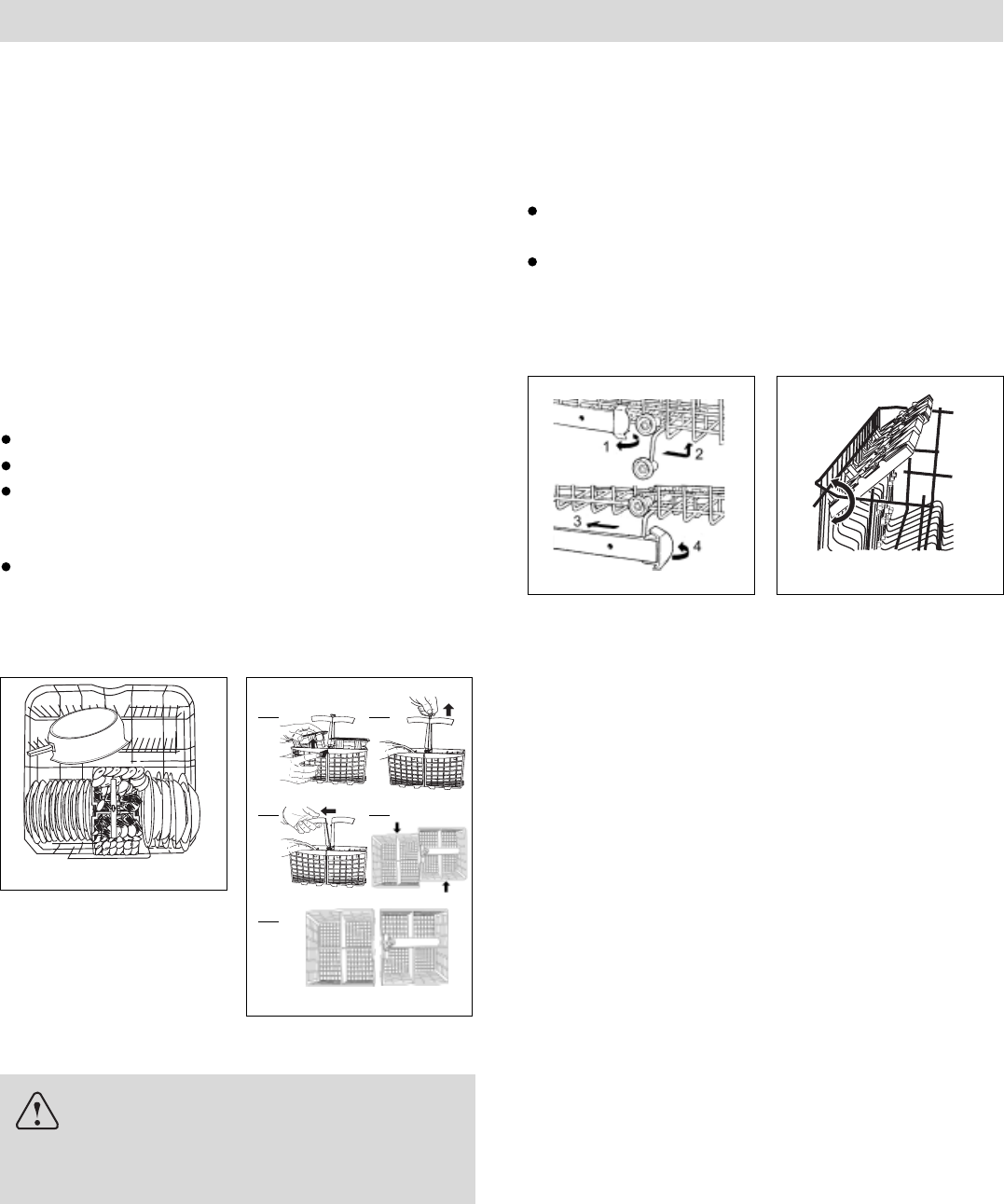 1

2

3

4