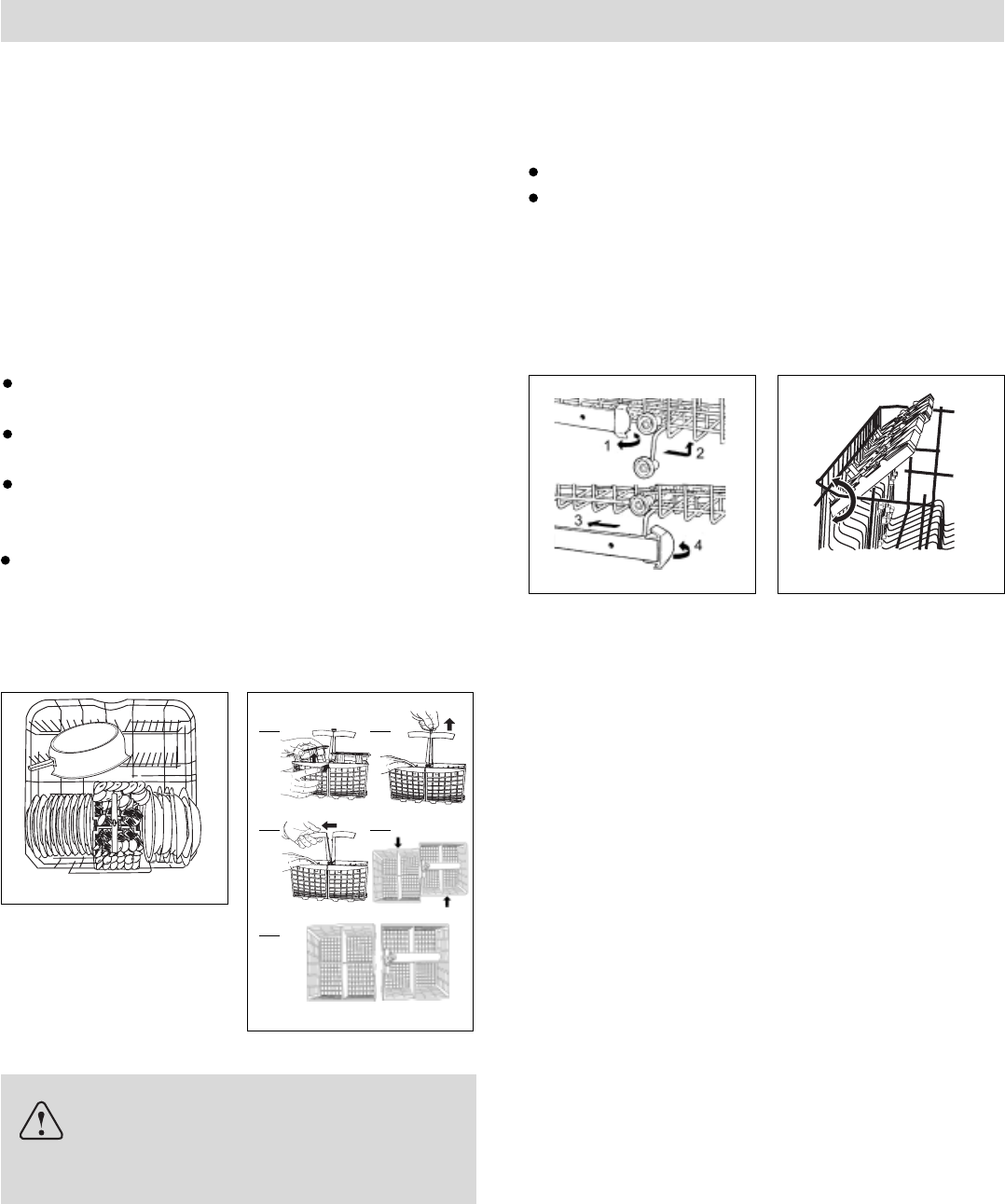 1
2
3
4