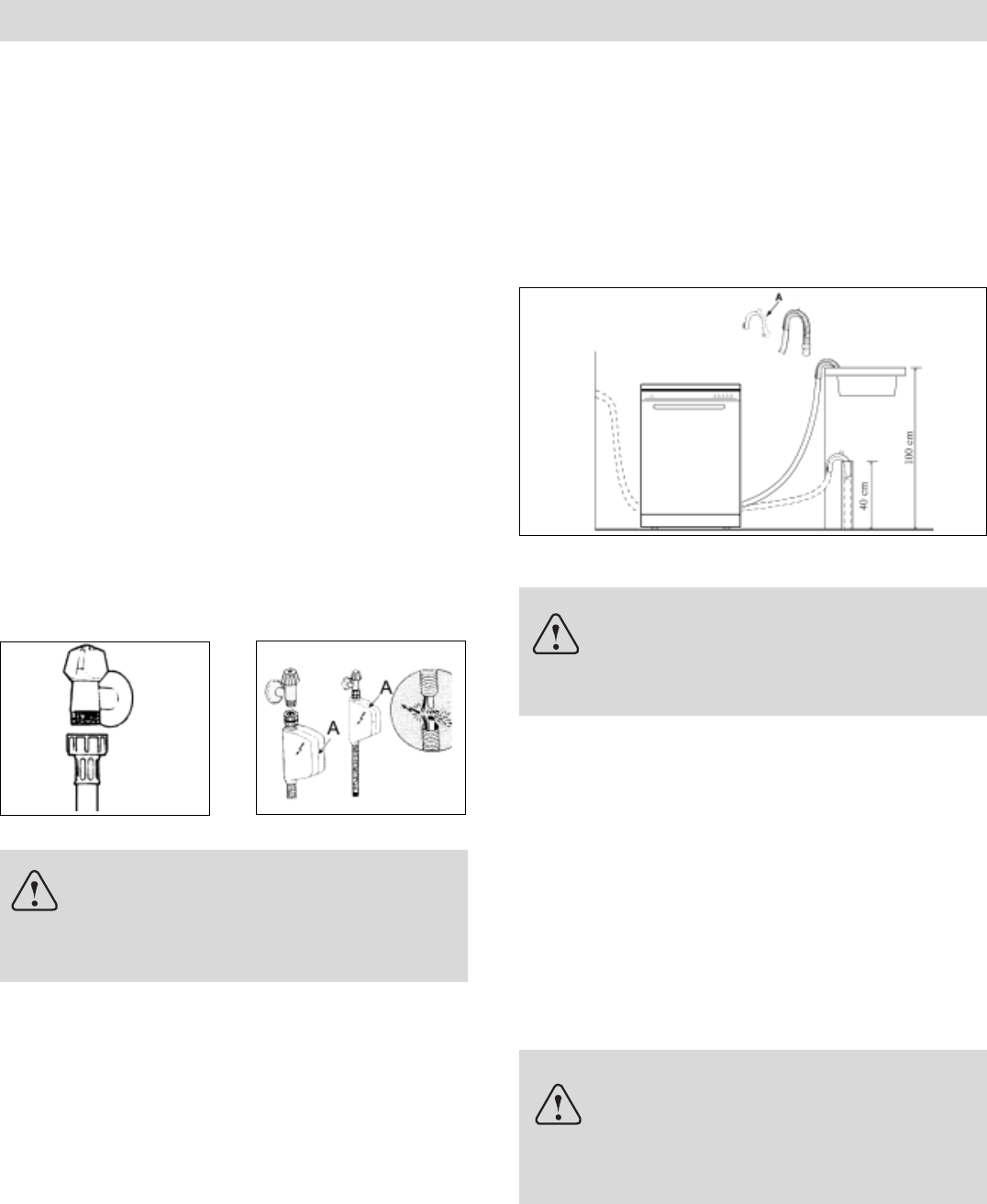 A

100 cm

40 cm

A

A