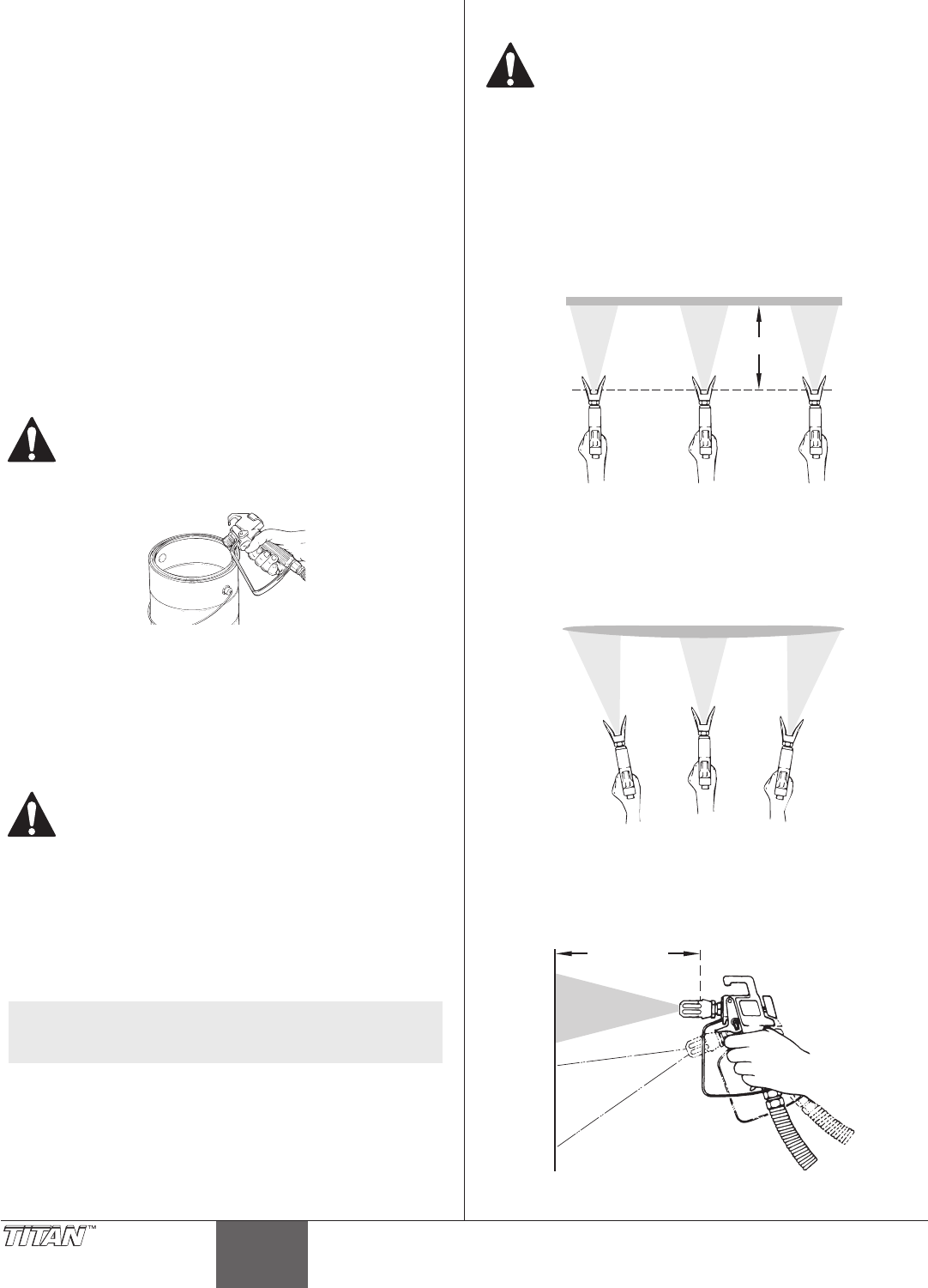 TITAN™