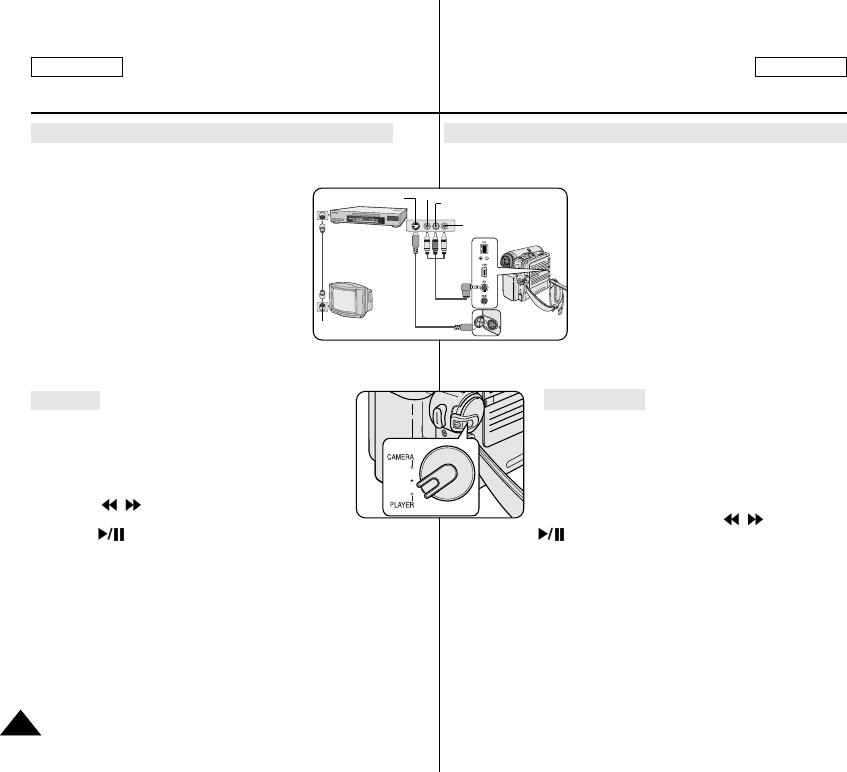 CAMERA

PLAYER