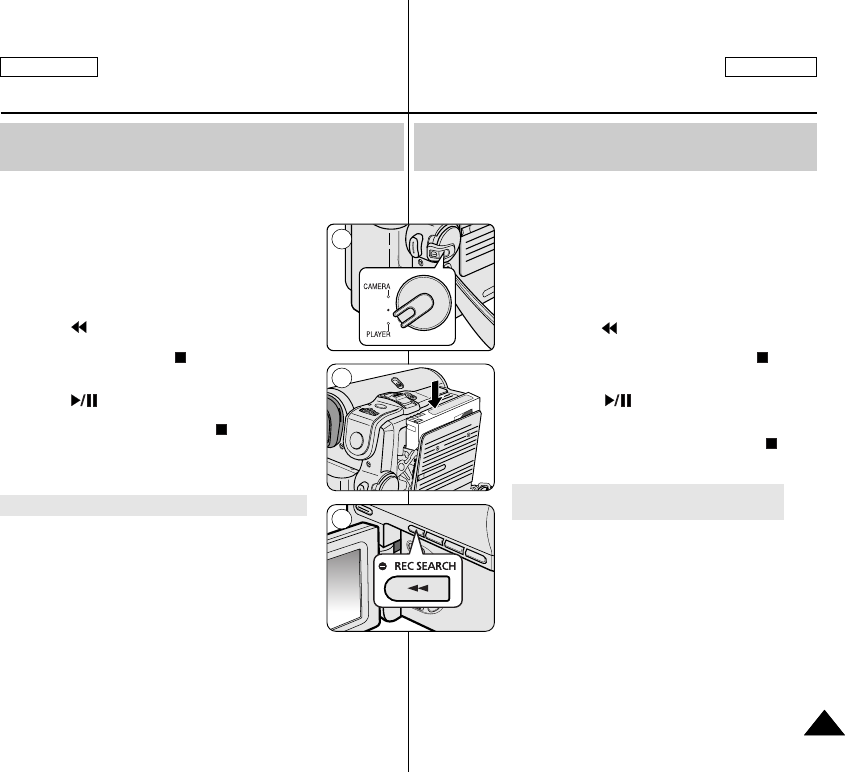 CAMERA
PLAYER

REC SEARCH