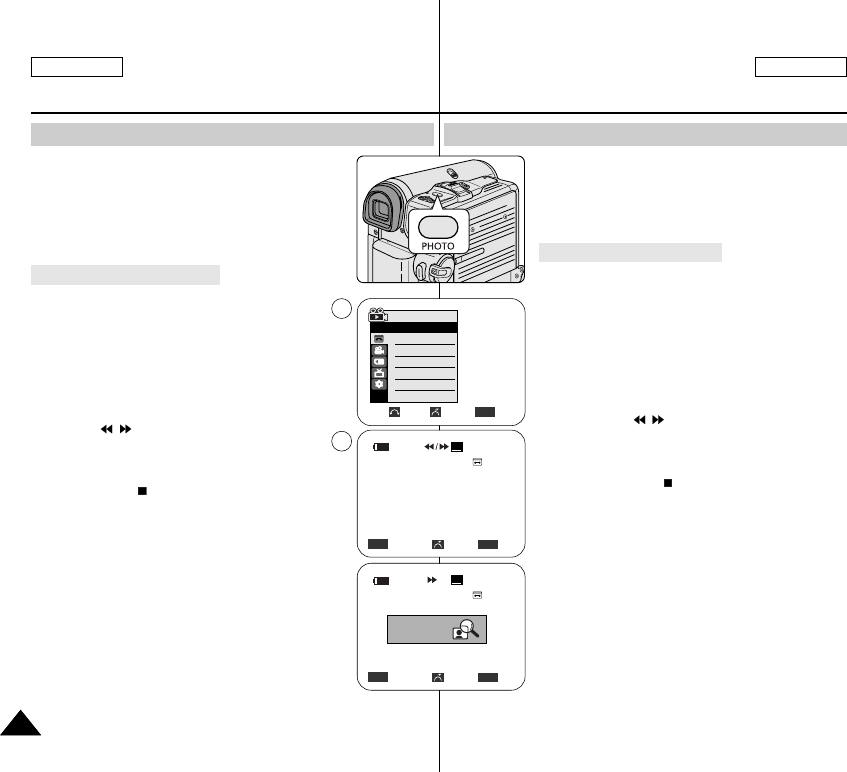 PHOTO