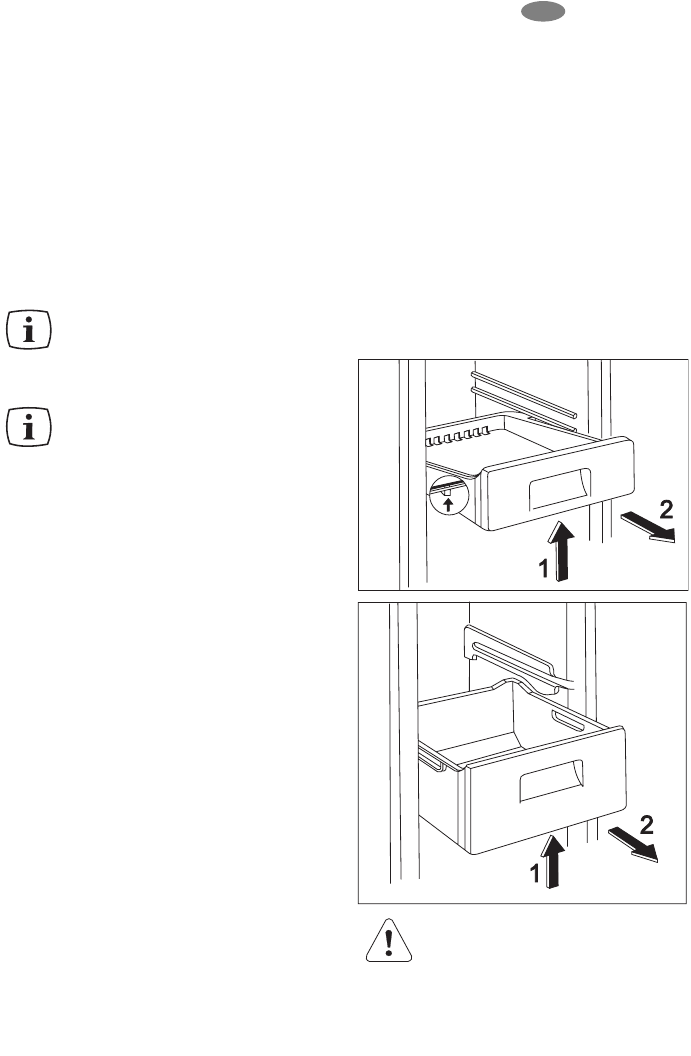 2
1
2
1