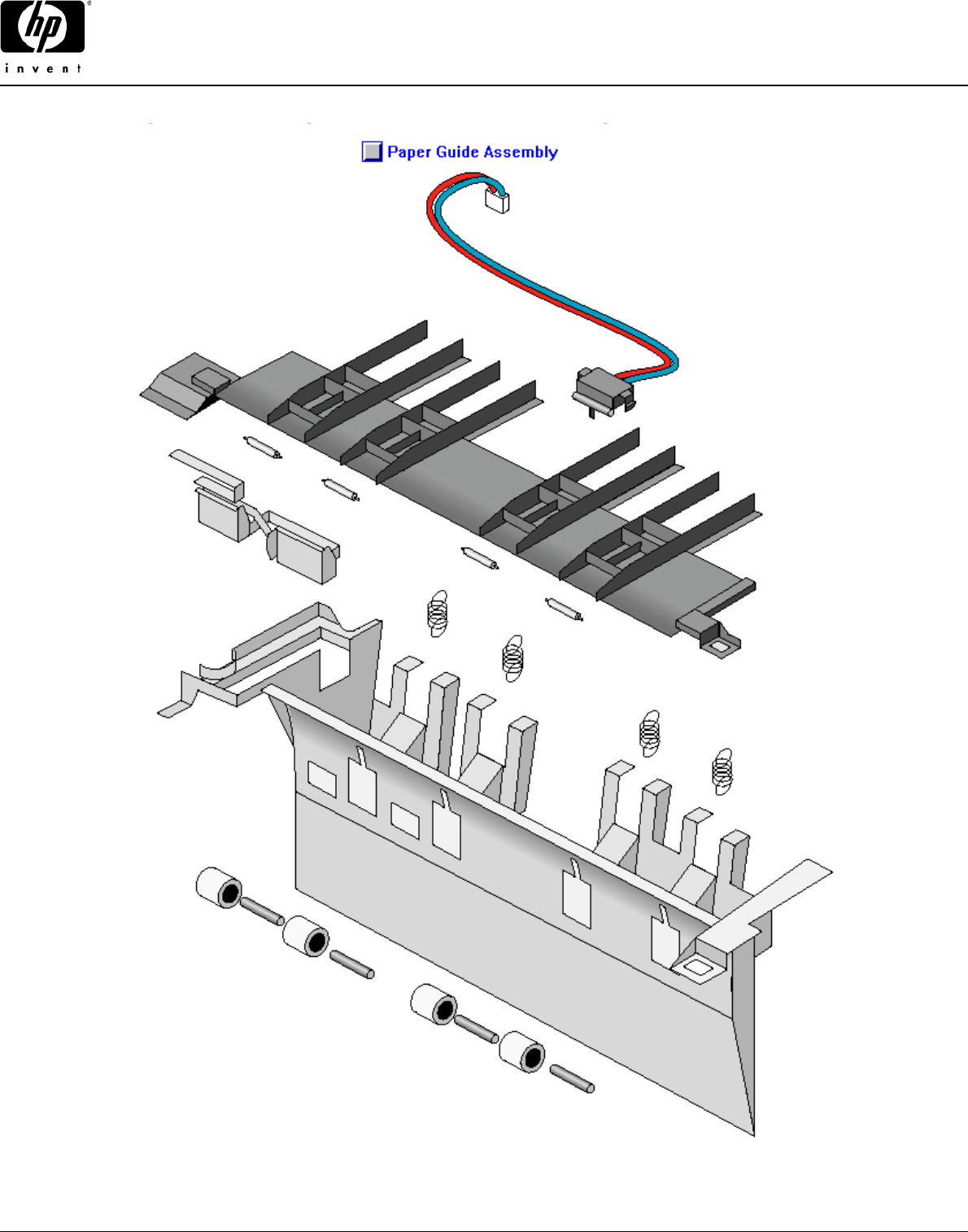 hp
invent

Paper Guide Assembly