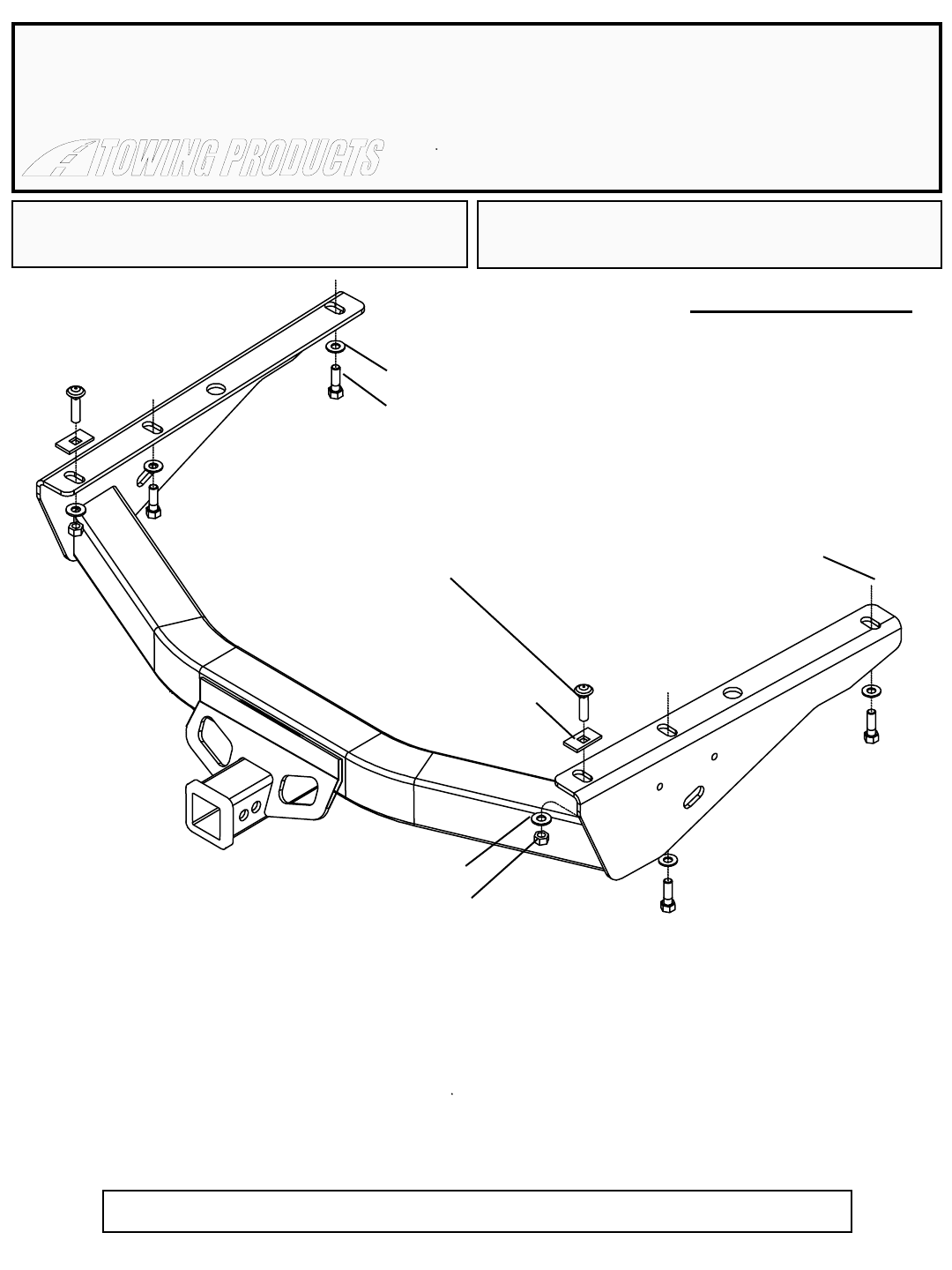 TOWING PRODUCTS