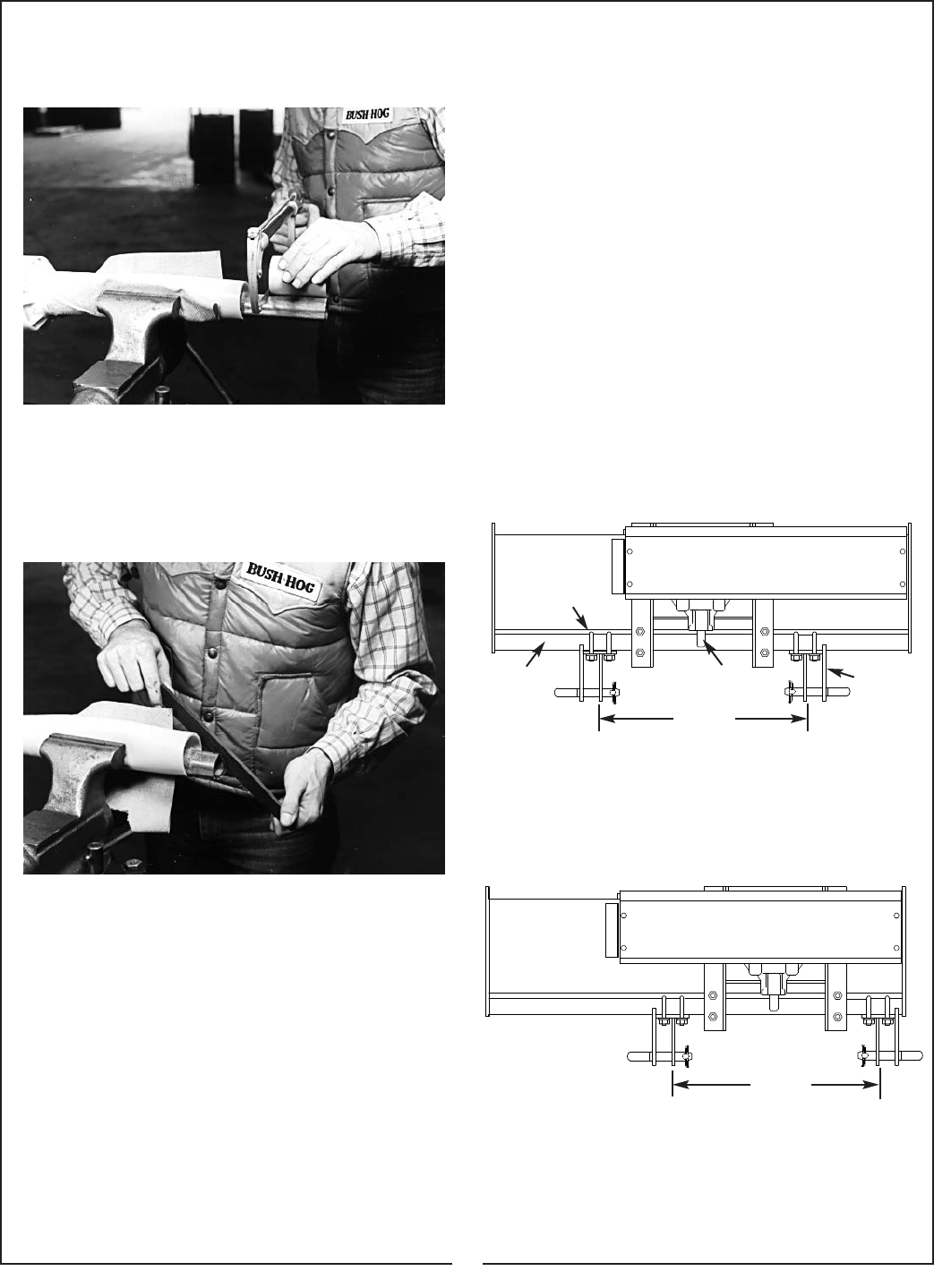 BUSH HOG

BUSH·HOG