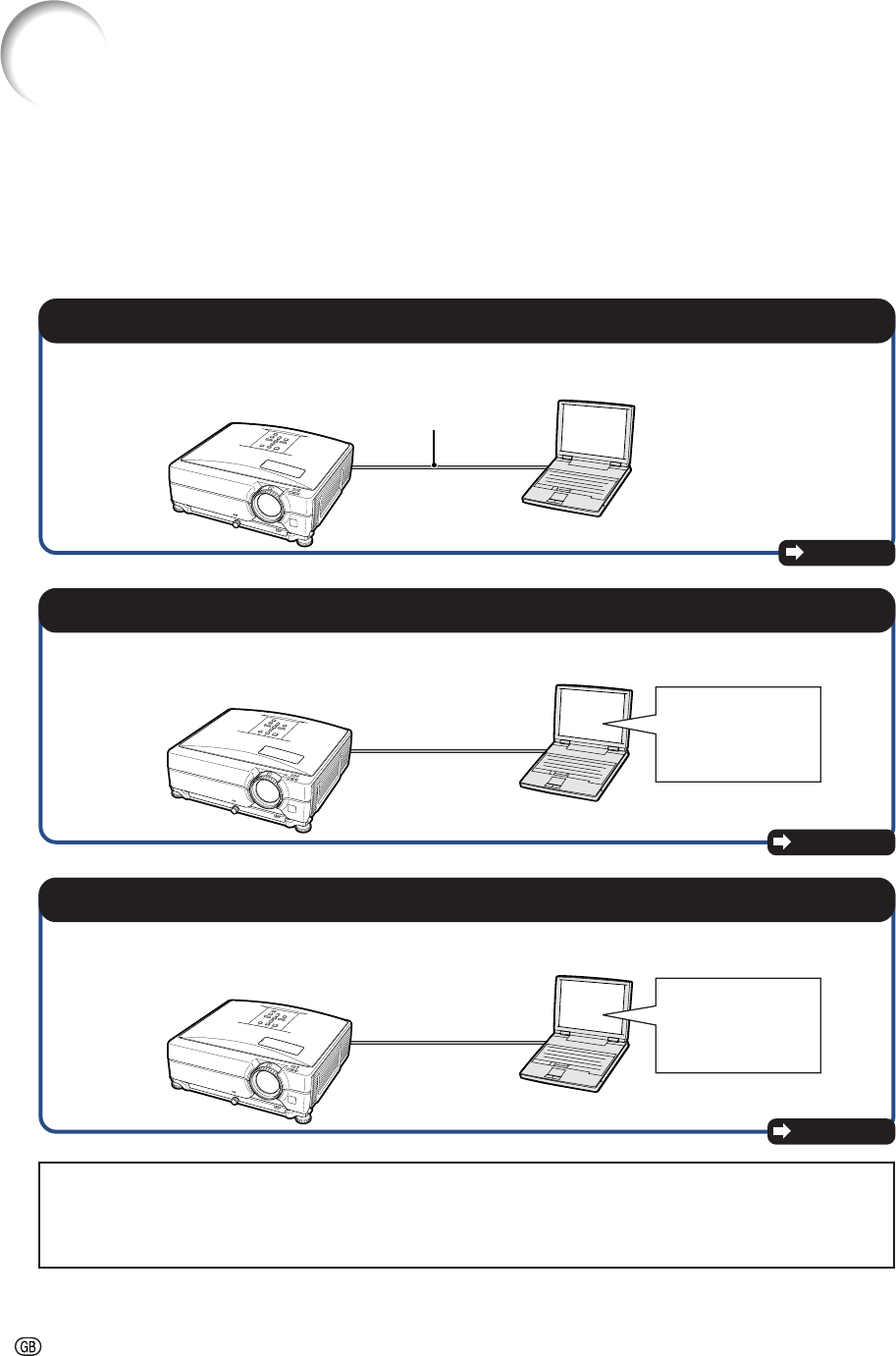 GB