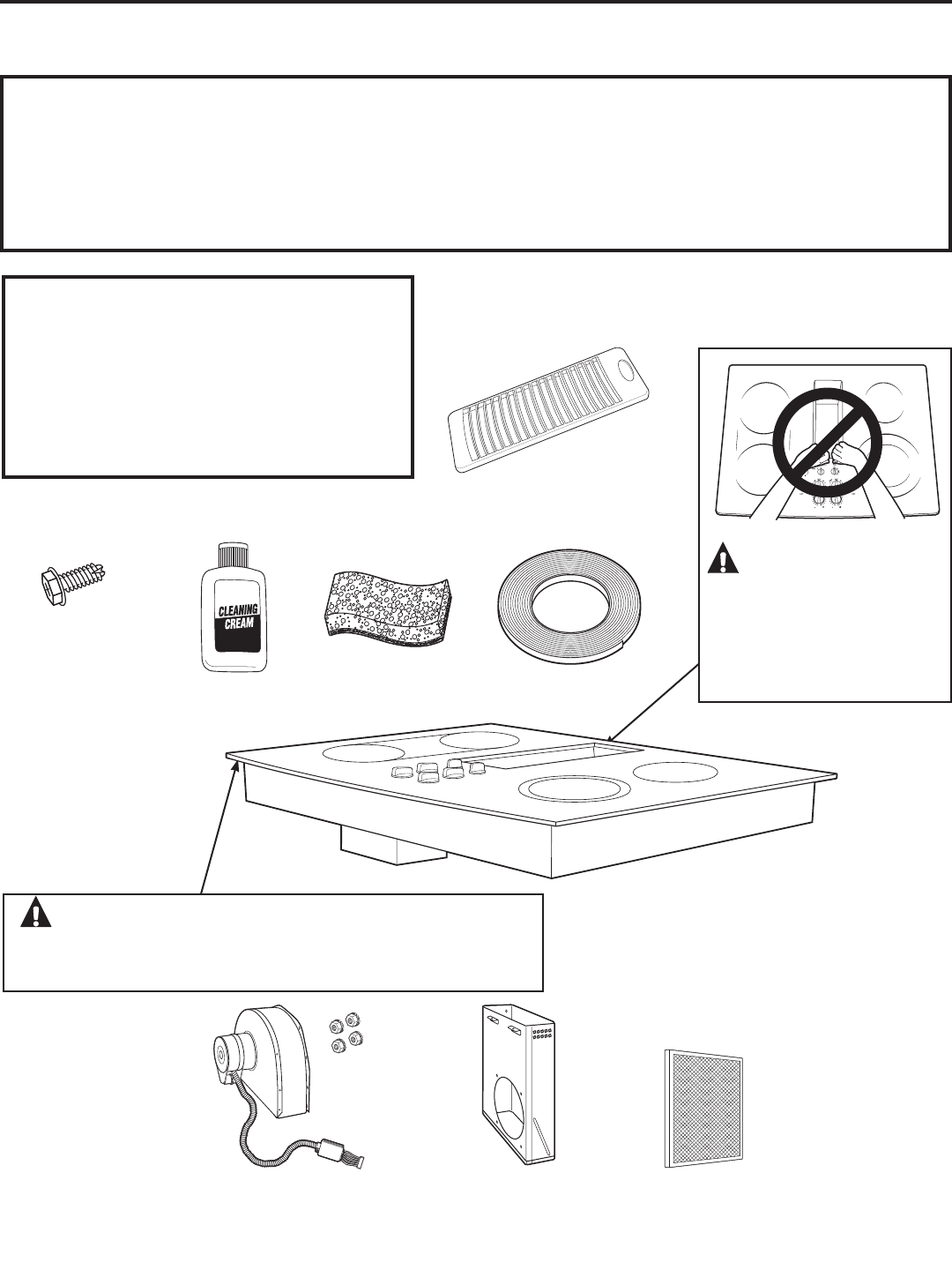 CLEANING
CREAM