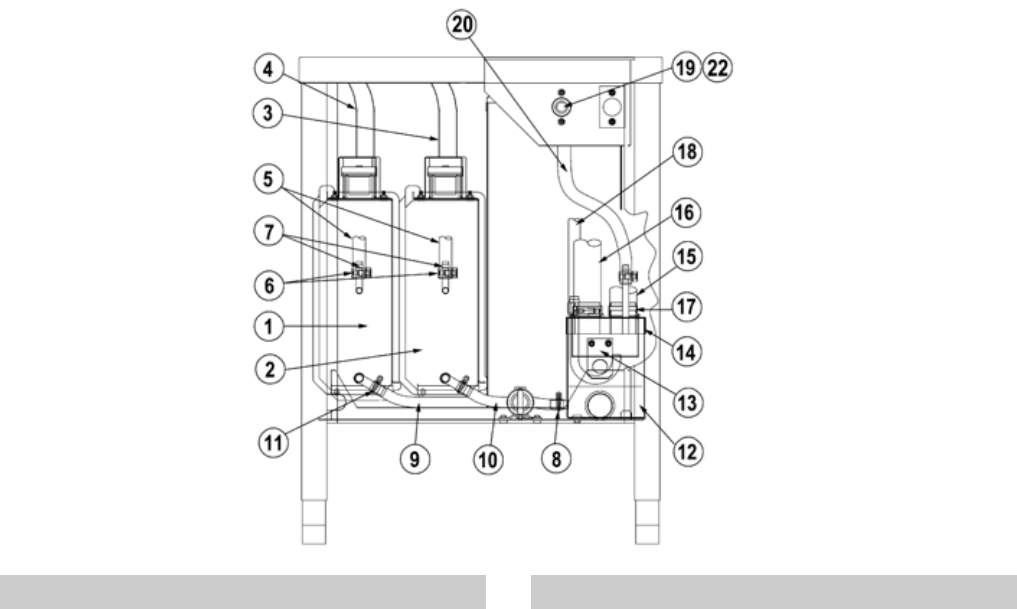 20
4
19
22
3
18
5
16
7
15
6
17
1
14
2
13
11
9
10
8
12