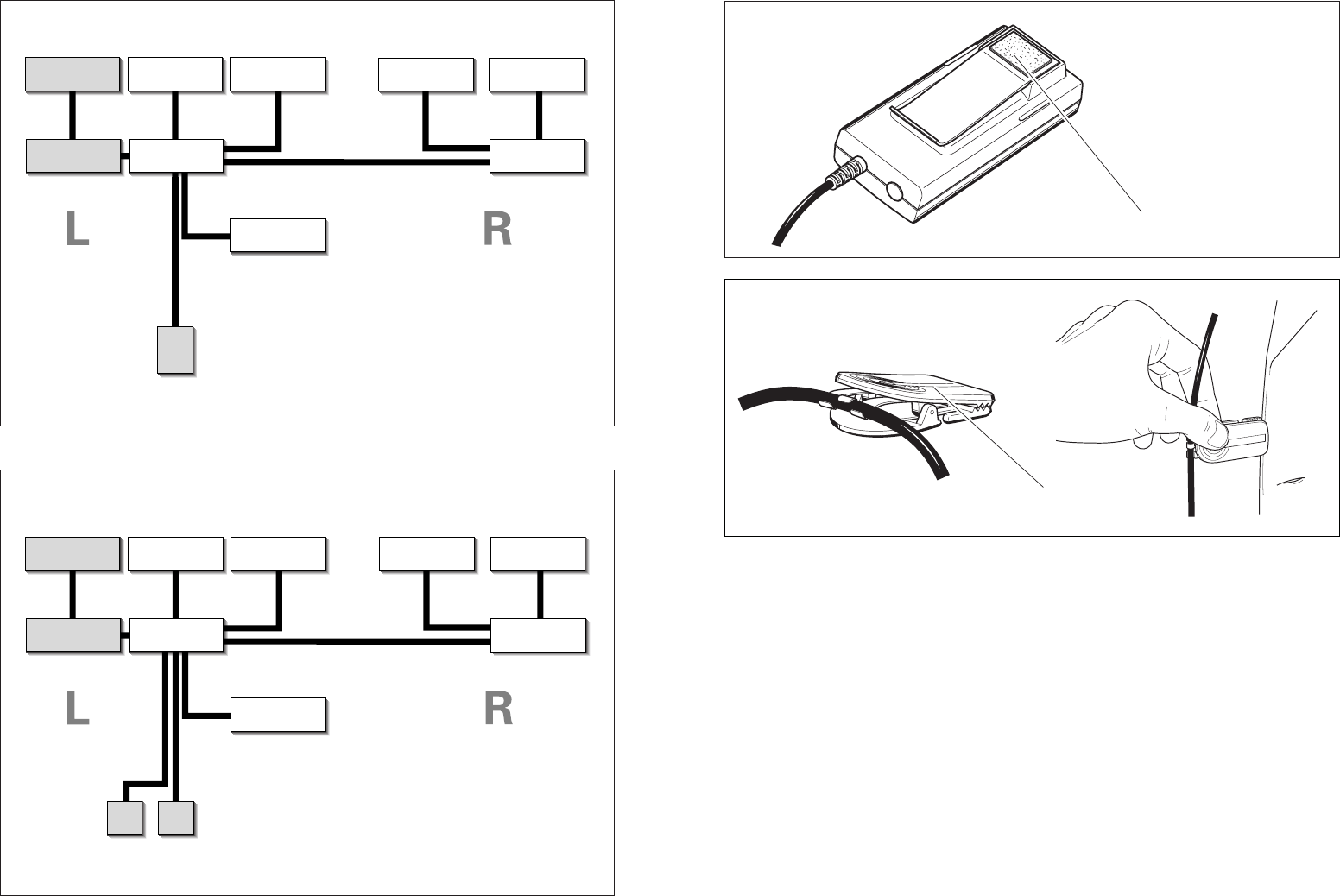 L

R

L

R