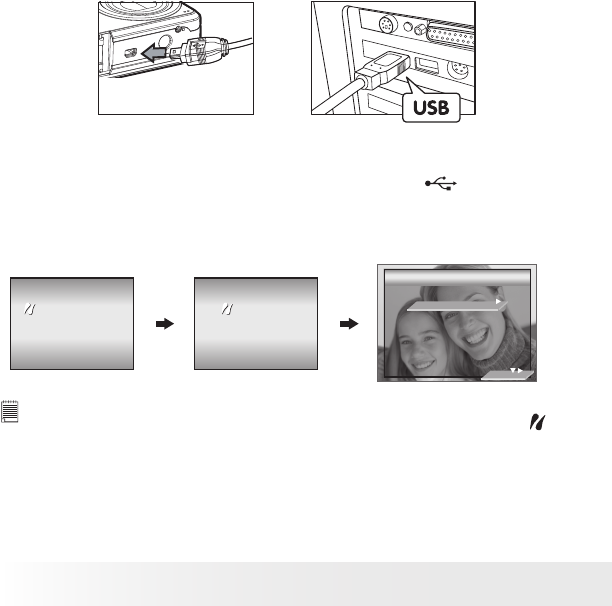 USB