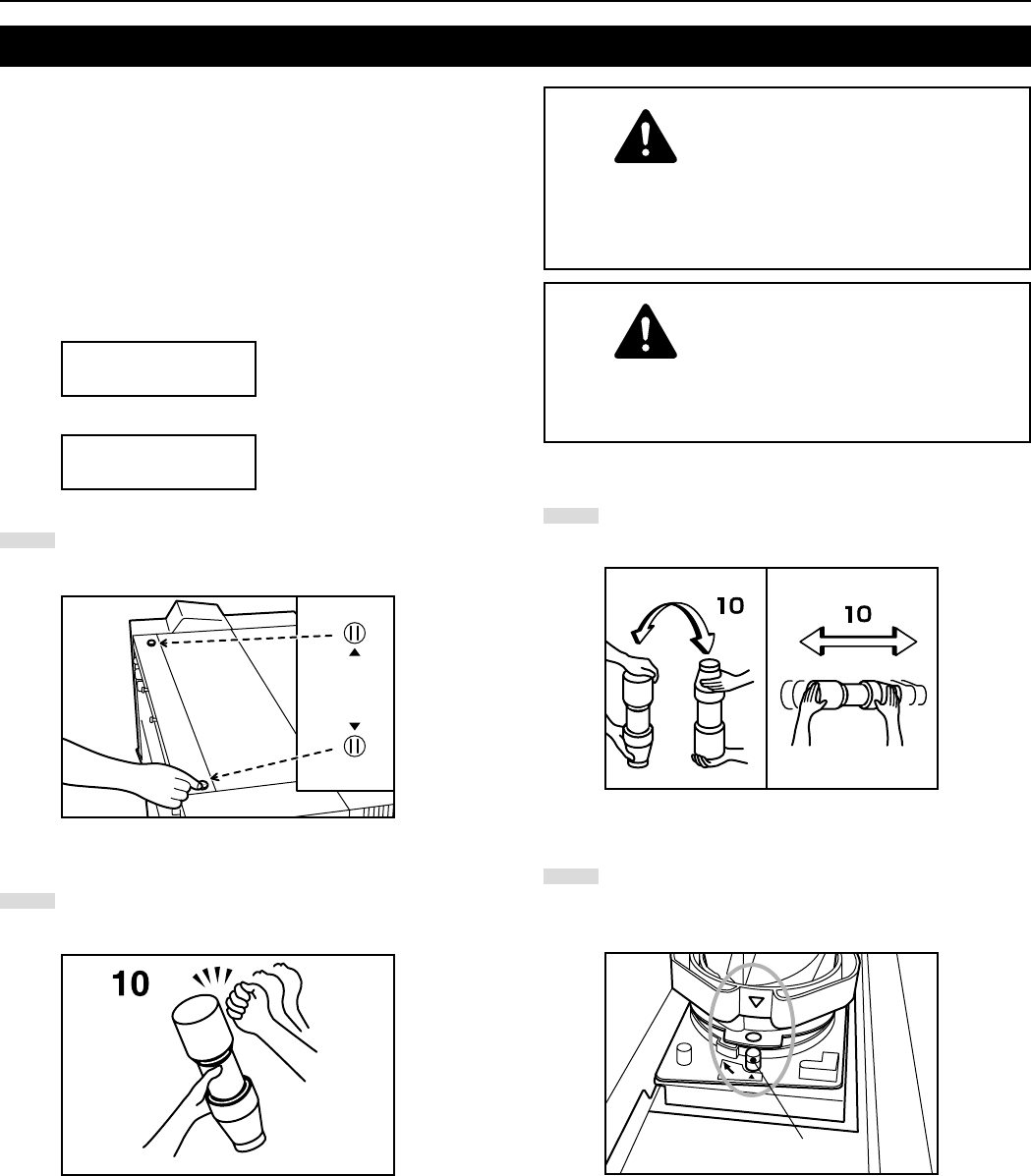 10

10

10