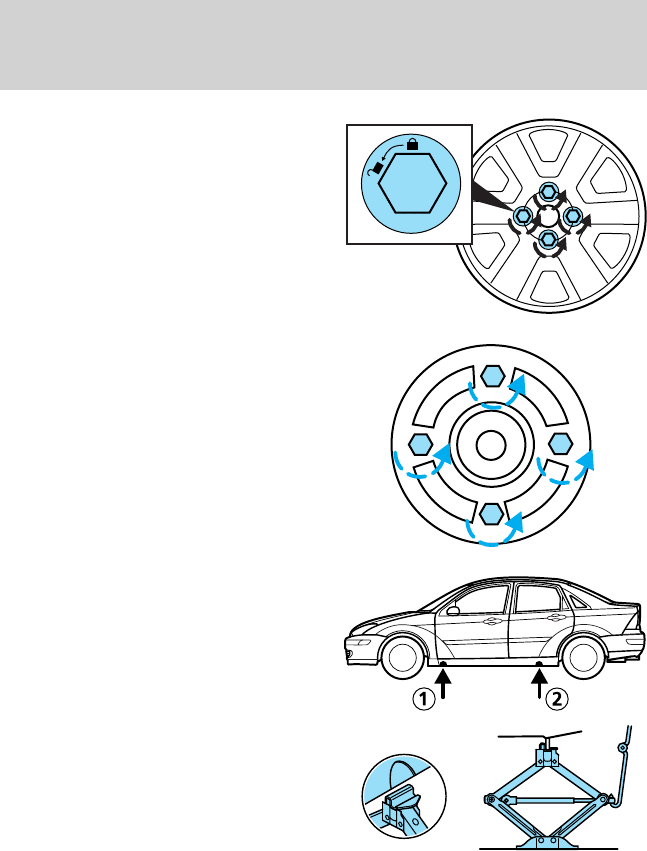 1

2