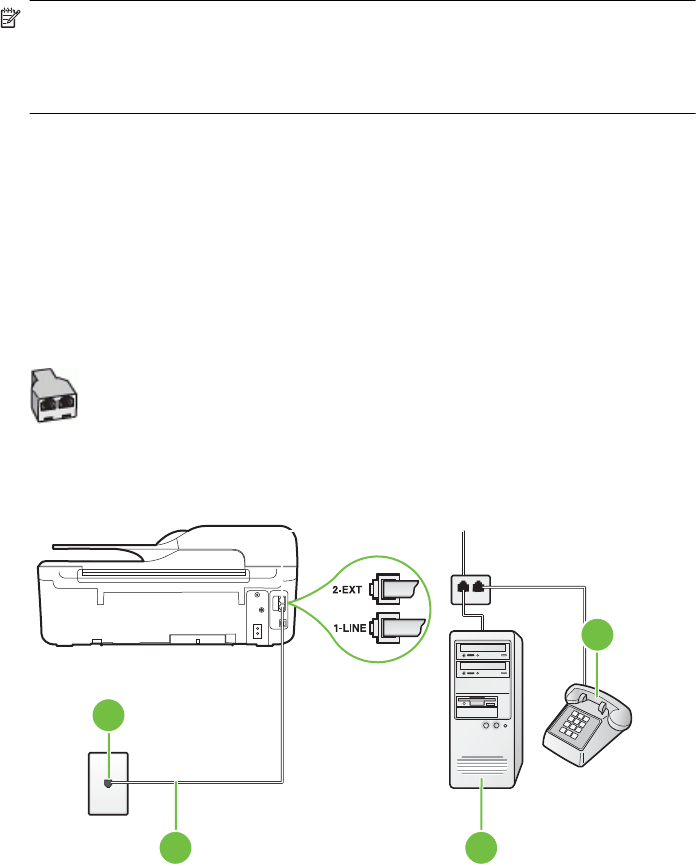 2-EXT

1-LINE