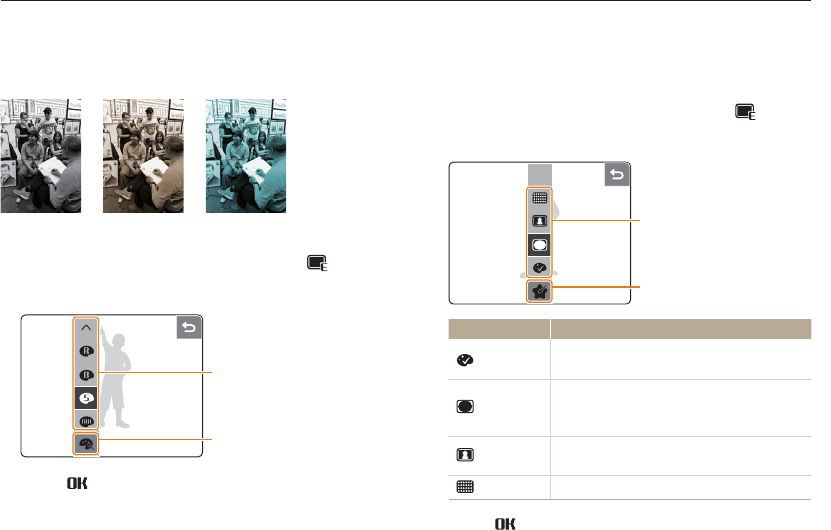 OK

OK