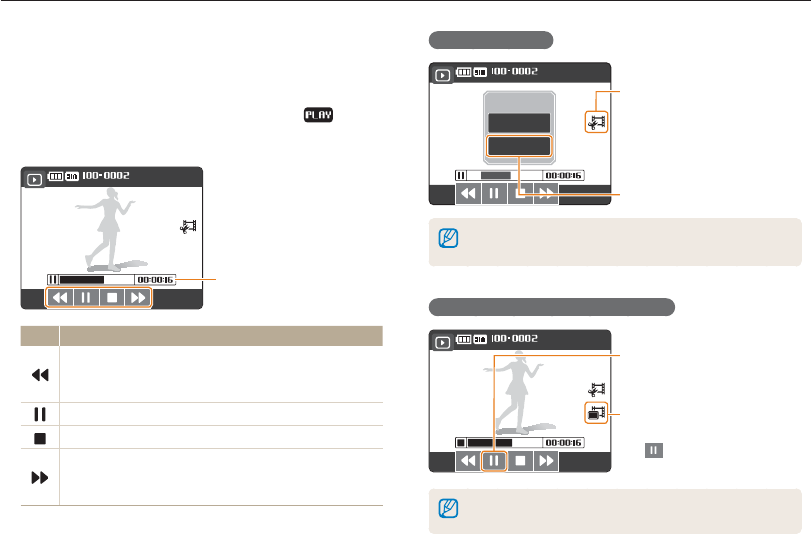 PLAY

100-0002

00:00:16

100-0002

00:00:16

100-0002

00:00:16