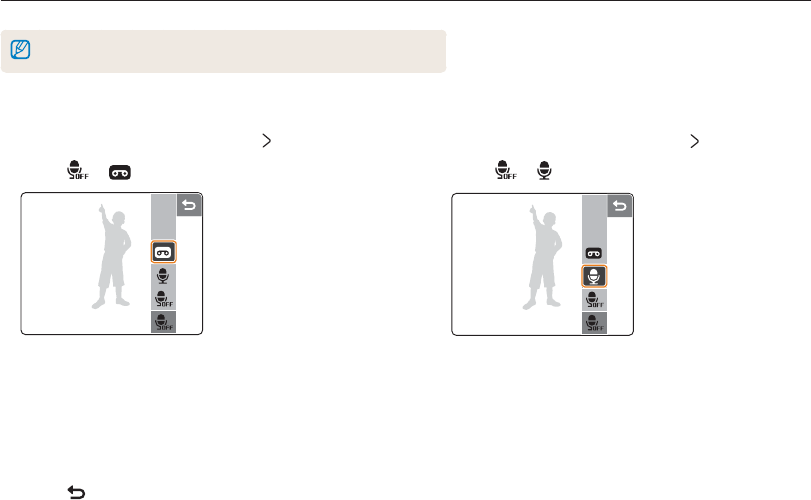 OFF

OFF

OFF

OFF

OFF

OFF