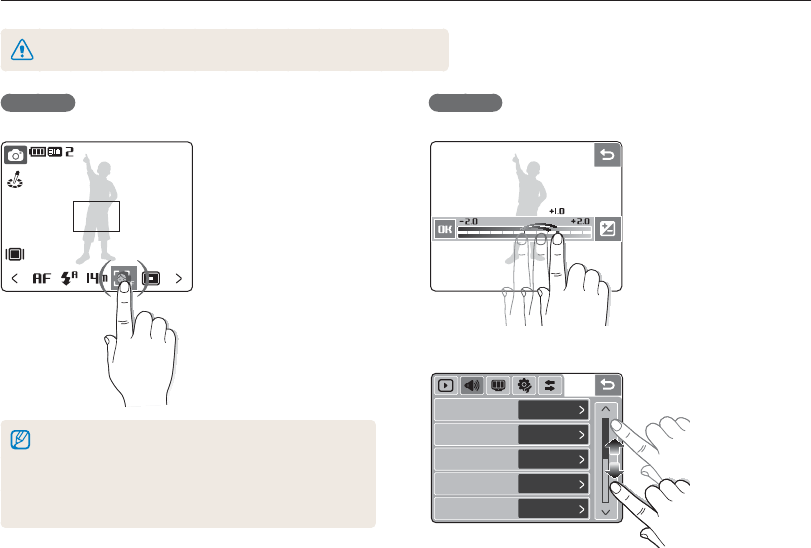 2

AF 14m

-2.0 +1.0 +2.0

OK