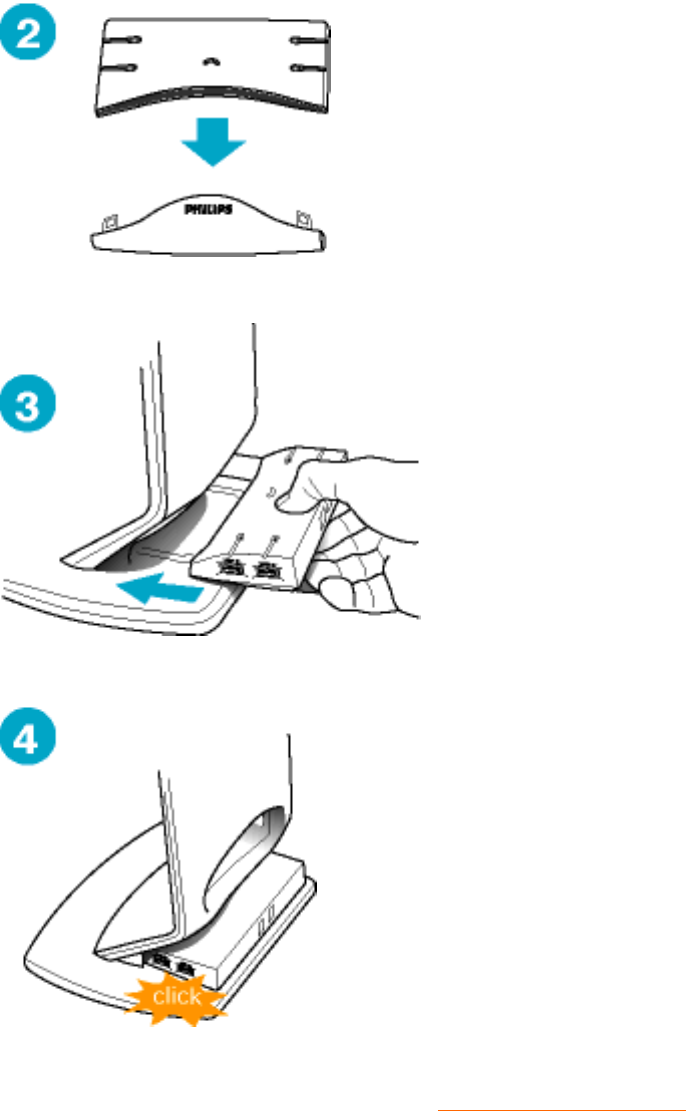 2

PHILIPS

3

4

click