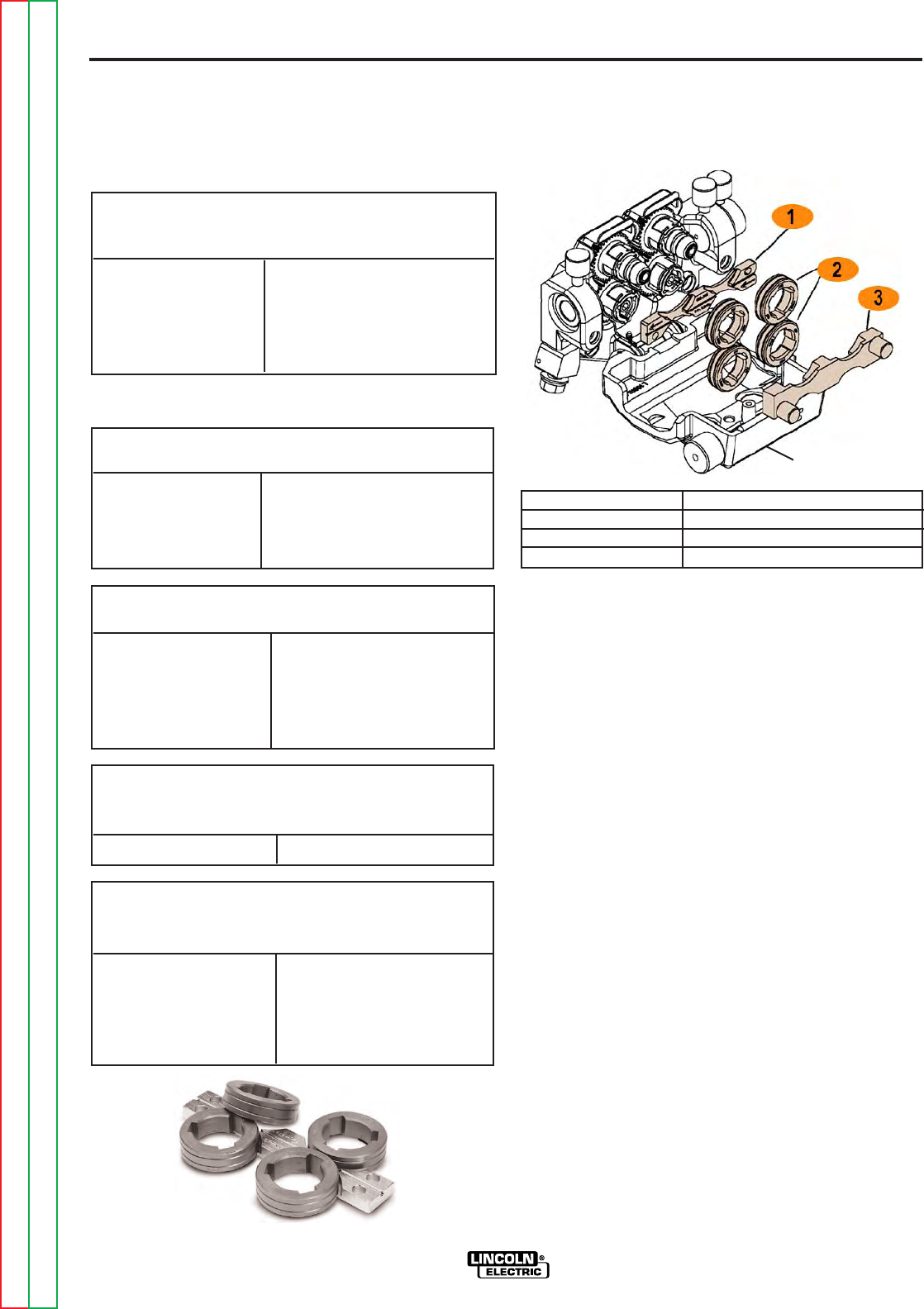 1

2

3

LINCOLN® ELECTRIC