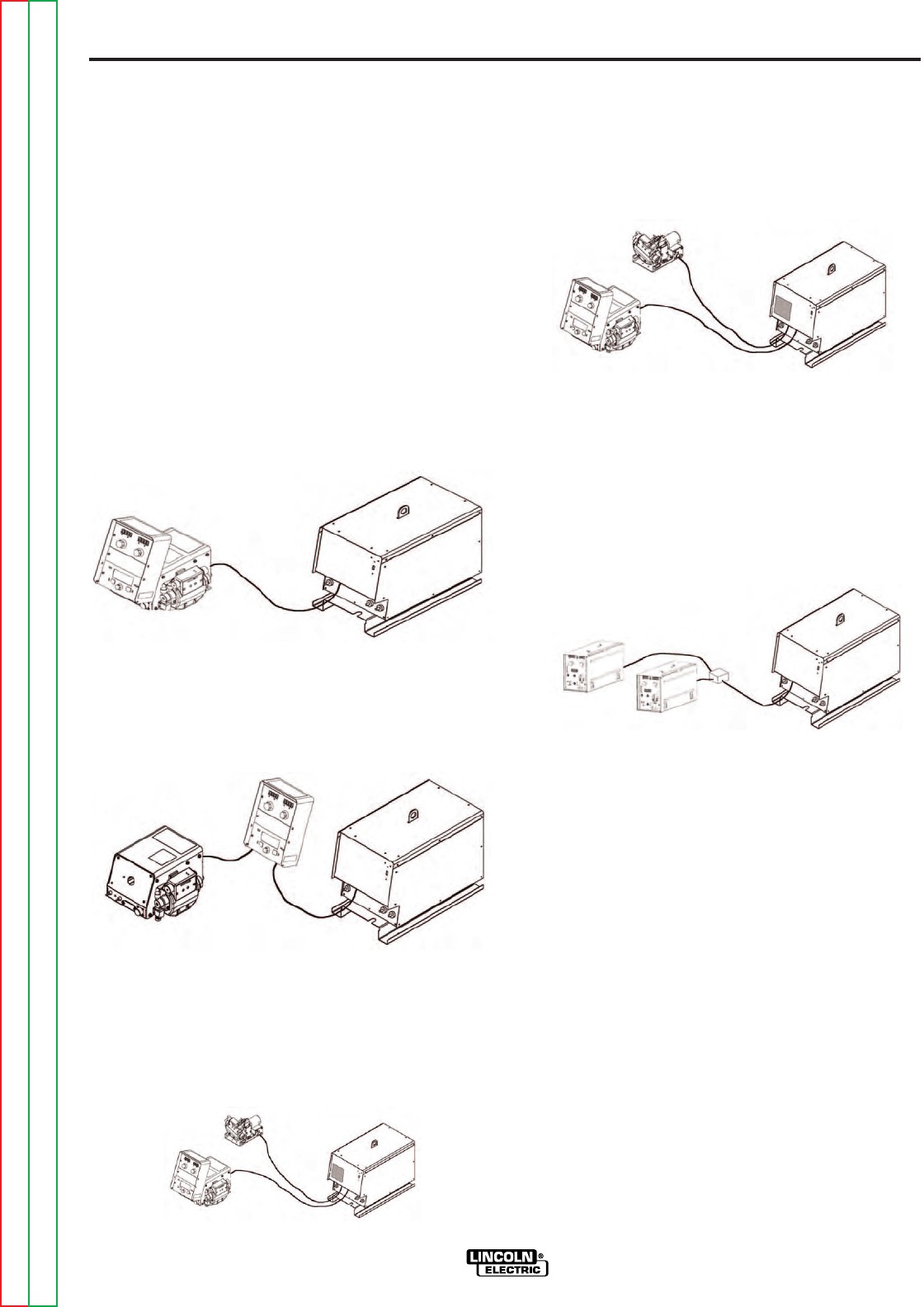 LINCOLN®
ELECTRIC