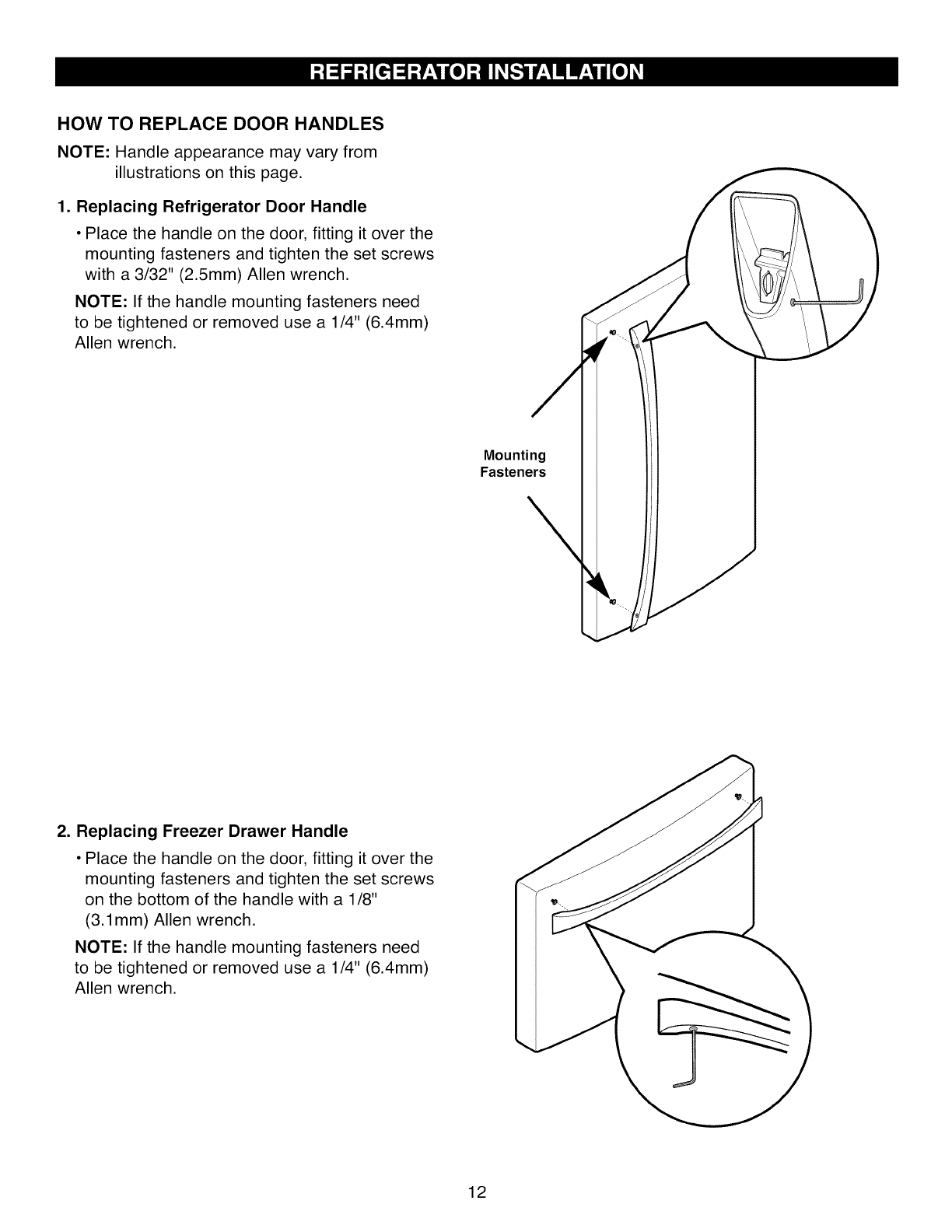 REFRIGERATOR INSTALLATION

HOW TO REPLACE DOOR HANDLES

NOTE: Handle appearance may vary from illustrations on this page.

1. Replacing Refrigerator Door Handle

• Place the handle on the door, fitting it over the mounting fasteners and tighten the set screws with a 3/32" (2.5mm) Allen wrench.

NOTE: If the handle mounting fasteners need to be tightened or removed use a 1/4" (6.4mm) Allen wrench.

Mounting Fasteners

2. Replacing Freezer Drawer Handle

• Place the handle on the door, fitting it over the mounting fasteners and tighten the set screws on the bottom of the handle with a 1/8" (3.1mm) Allen wrench.

NOTE: If the handle mounting fasteners need to be tightened or removed use a 1/4" (6.4mm) Allen wrench.

12